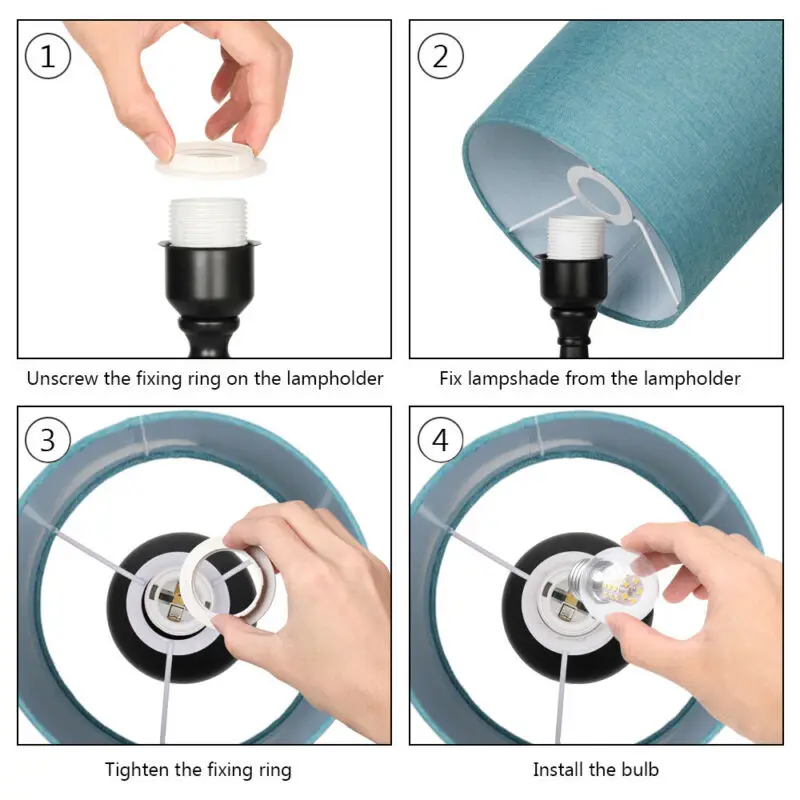 1

Unscrew the fixing ring on the lampholder

2

Fix lampshade from the lampholder

3

Tighten the fixing ring

4

Install the bulb