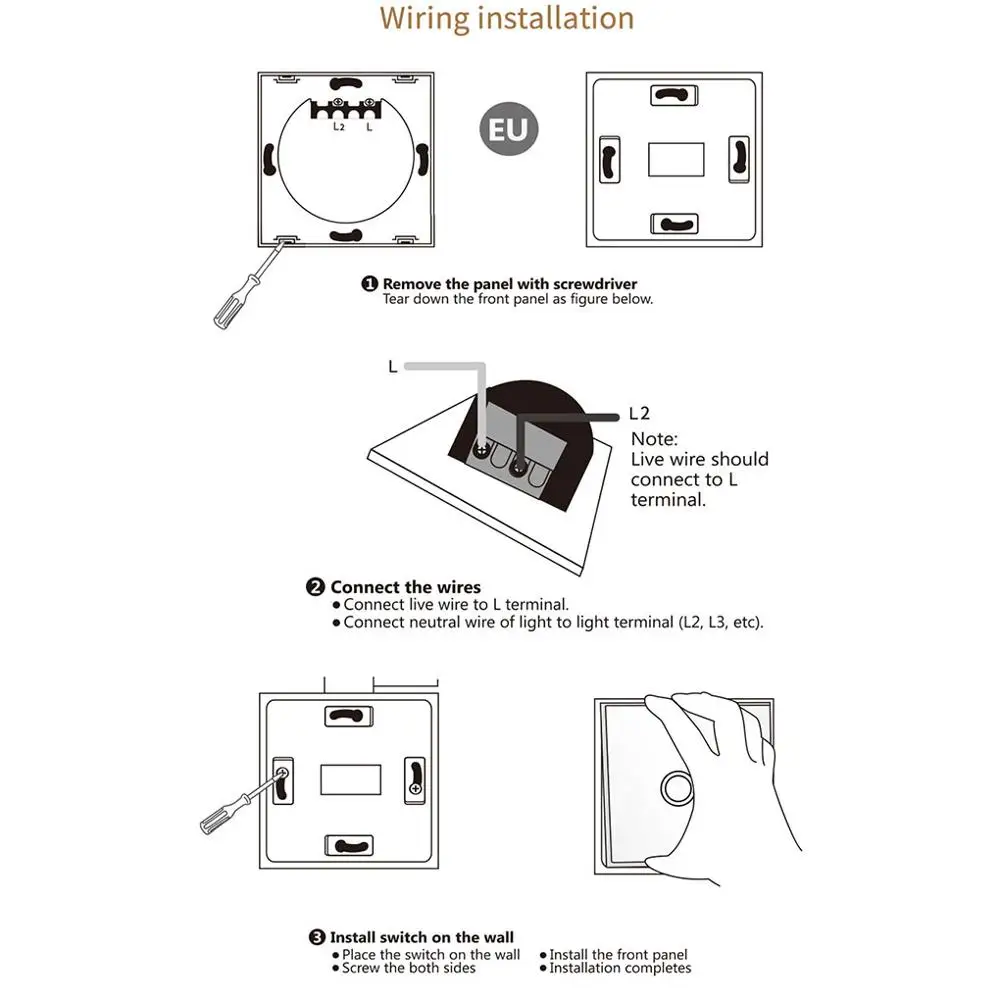 Wiring installation

L2 L

EU

❶ Remove the panel with screwdriver
Tear down the front panel as figure below.

L

L2

Note:
Live wire should connect to L terminal.

❷ Connect the wires
● Connect live wire to L terminal.
● Connect neutral wire of light to light terminal (L2, L3, etc).

❸ Install switch on the wall
● Place the switch on the wall
● Screw the both sides
● Install the front panel
● Installation completes