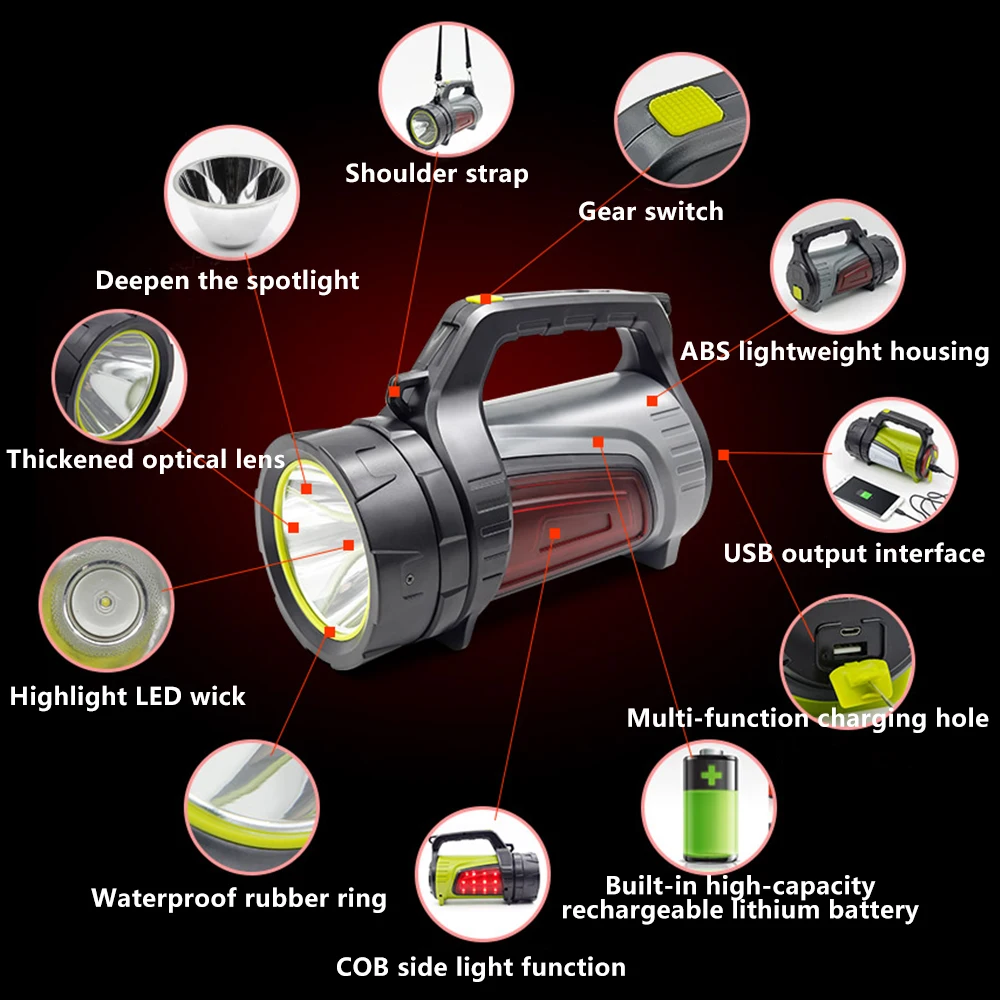 Shoulder strap

Gear switch

Deepen the spotlight

ABS lightweight housing

Thickened optical lens

USB output interface

Highlight LED wick

Multi-function charging hole

Waterproof rubber ring

Built-in high-capacity rechargeable lithium battery

COB side light function