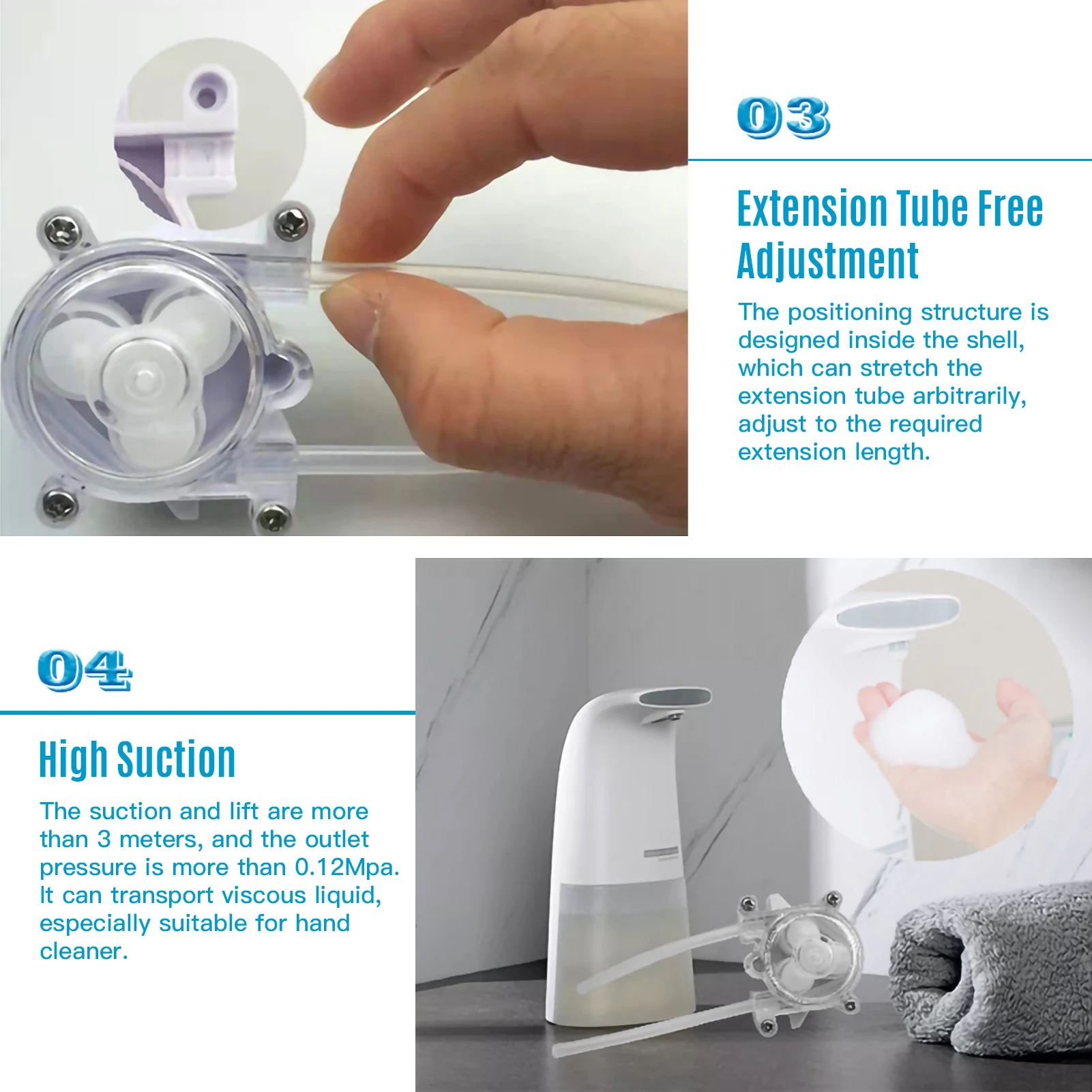 03

Extension Tube Free Adjustment

The positioning structure is designed inside the shell, which can stretch the extension tube arbitrarily, adjust to the required extension length.

04

High Suction

The suction and lift are more than 3 meters, and the outlet pressure is more than 0.12Mpa. It can transport viscous liquid, especially suitable for hand cleaner.