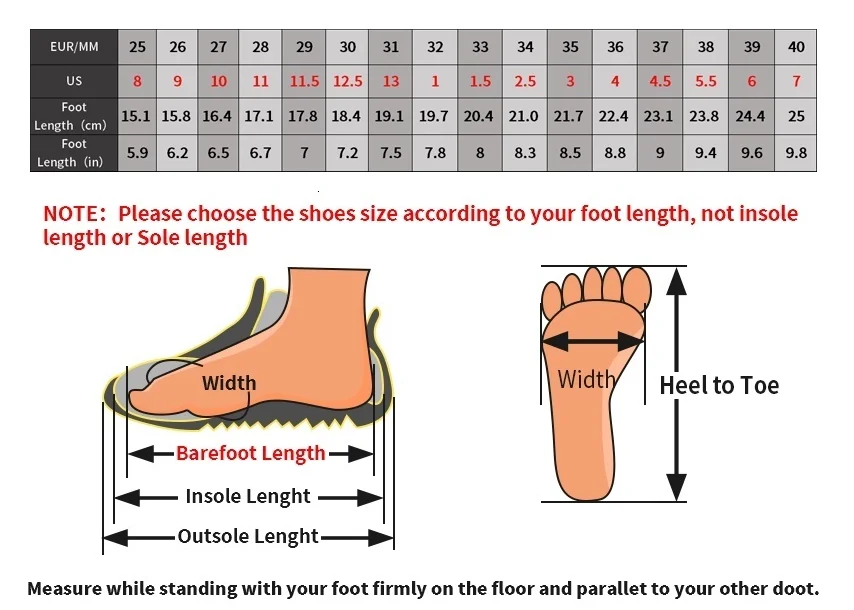 | EUR/MM | 25 | 26 | 27 | 28 | 29 | 30 | 31 | 32 | 33 | 34 | 35 | 36 | 37 | 38 | 39 | 40 |
|---|---|---|---|---|---|---|---|---|---|---|---|---|---|---|---|---|
| US | 8 | 9 | 10 | 11 | 11.5 | 12.5 | 13 | 1 | 1.5 | 2.5 | 3 | 4 | 4.5 | 5.5 | 6 | 7 |
| Foot Length (cm) | 15.1 | 15.8 | 16.4 | 17.1 | 17.8 | 18.4 | 19.1 | 19.7 | 20.4 | 21.0 | 21.7 | 22.4 | 23.1 | 23.8 | 24.4 | 25 |
| Foot Length (in) | 5.9 | 6.2 | 6.5 | 6.7 | 7 | 7.2 | 7.5 | 7.8 | 8 | 8.3 | 8.5 | 8.8 | 9 | 9.4 | 9.6 | 9.8 |

NOTE: Please choose the shoes size according to your foot length, not insole length or Sole length

Width

Barefoot Length

Insole Lenght

Outsole Lenght

Width

Heel to Toe

Measure while standing with your foot firmly on the floor and parallet to your other doot.