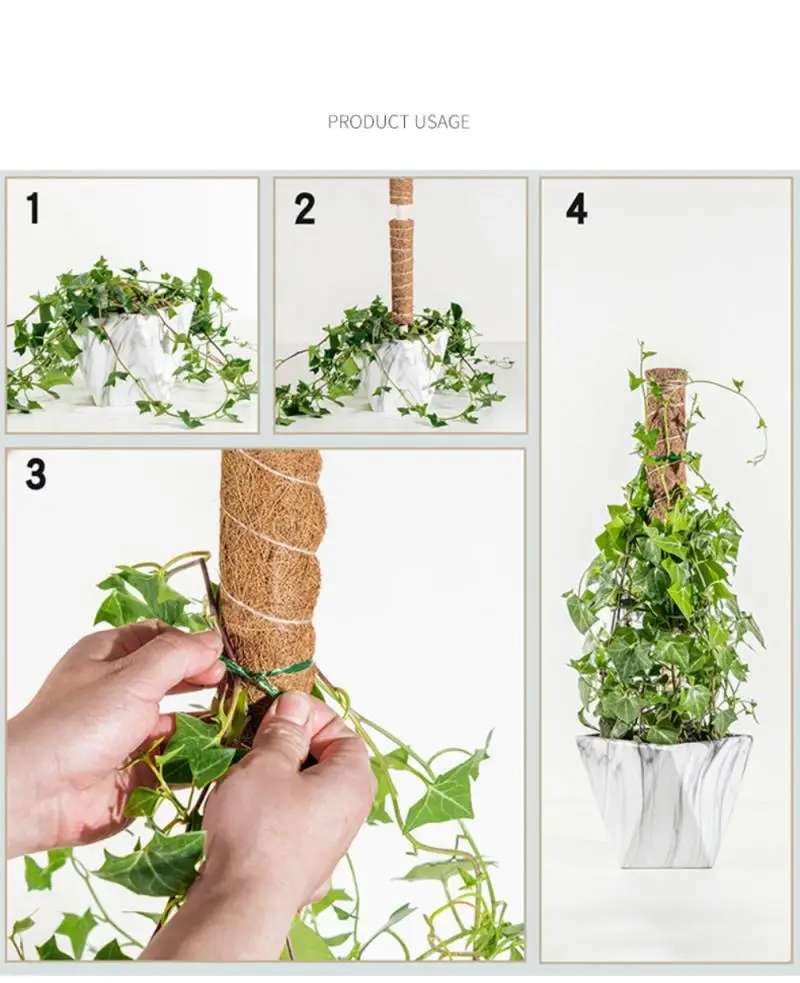 PRODUCT USAGE

1

2

4

3