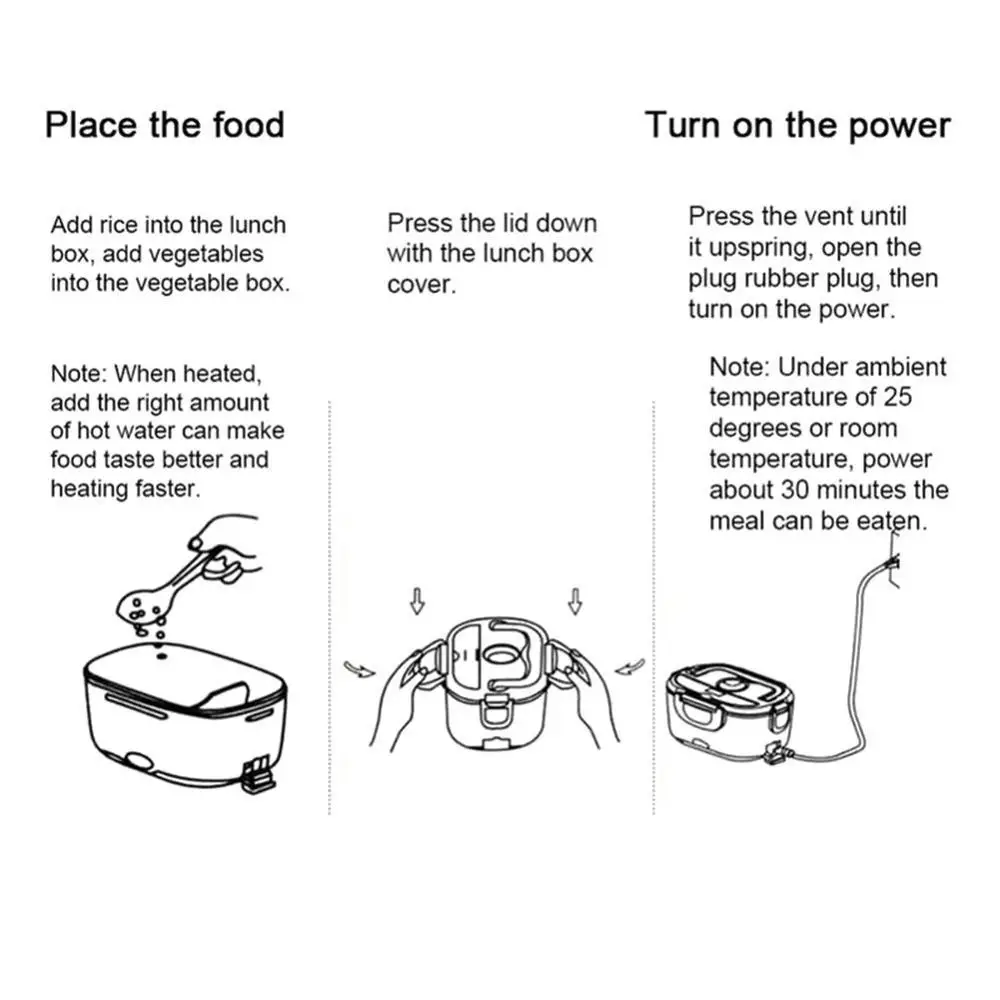 Place the food

Add rice into the lunch box, add vegetables into the vegetable box.

Note: When heated, add the right amount of hot water can make food taste better and heating faster.

Press the lid down with the lunch box cover.

Turn on the power

Press the vent until it upspring, open the plug rubber plug, then turn on the power.

Note: Under ambient temperature of 25 degrees or room temperature, power about 30 minutes the meal can be eaten.