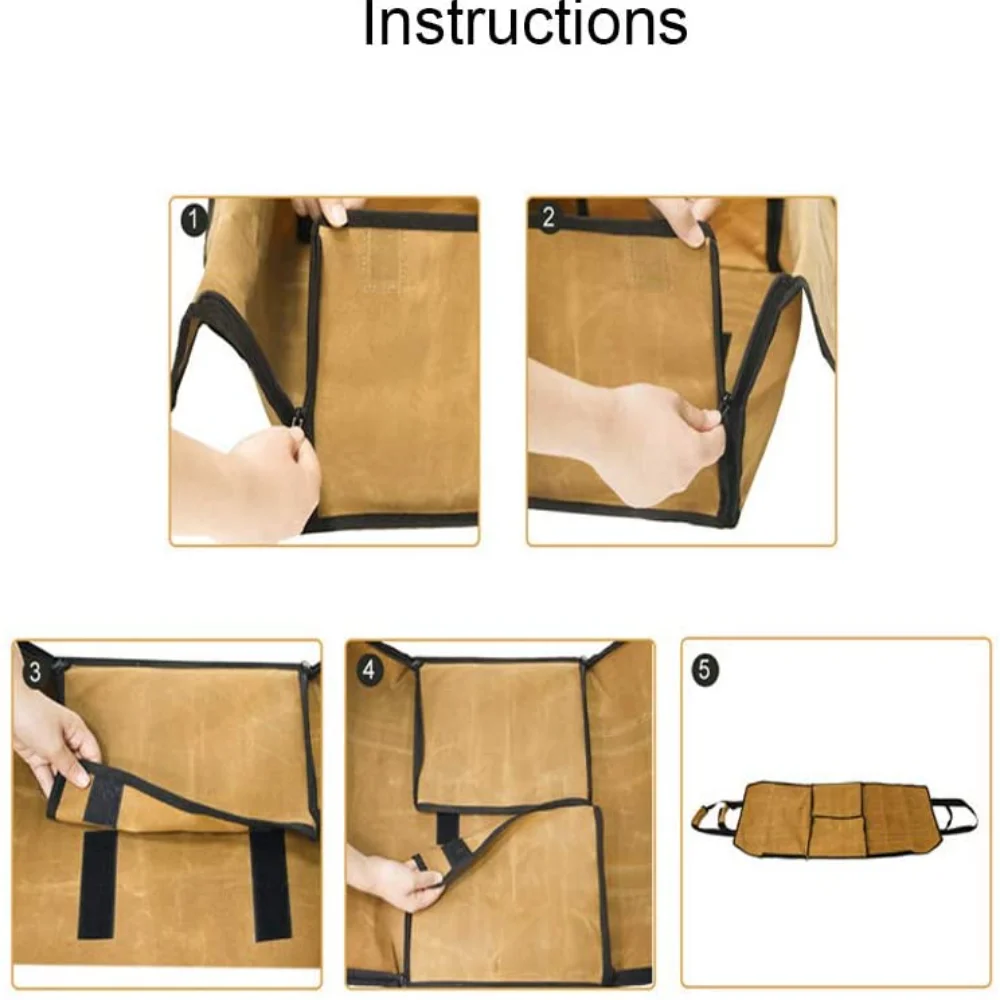 Instructions

1

2

3

4

5