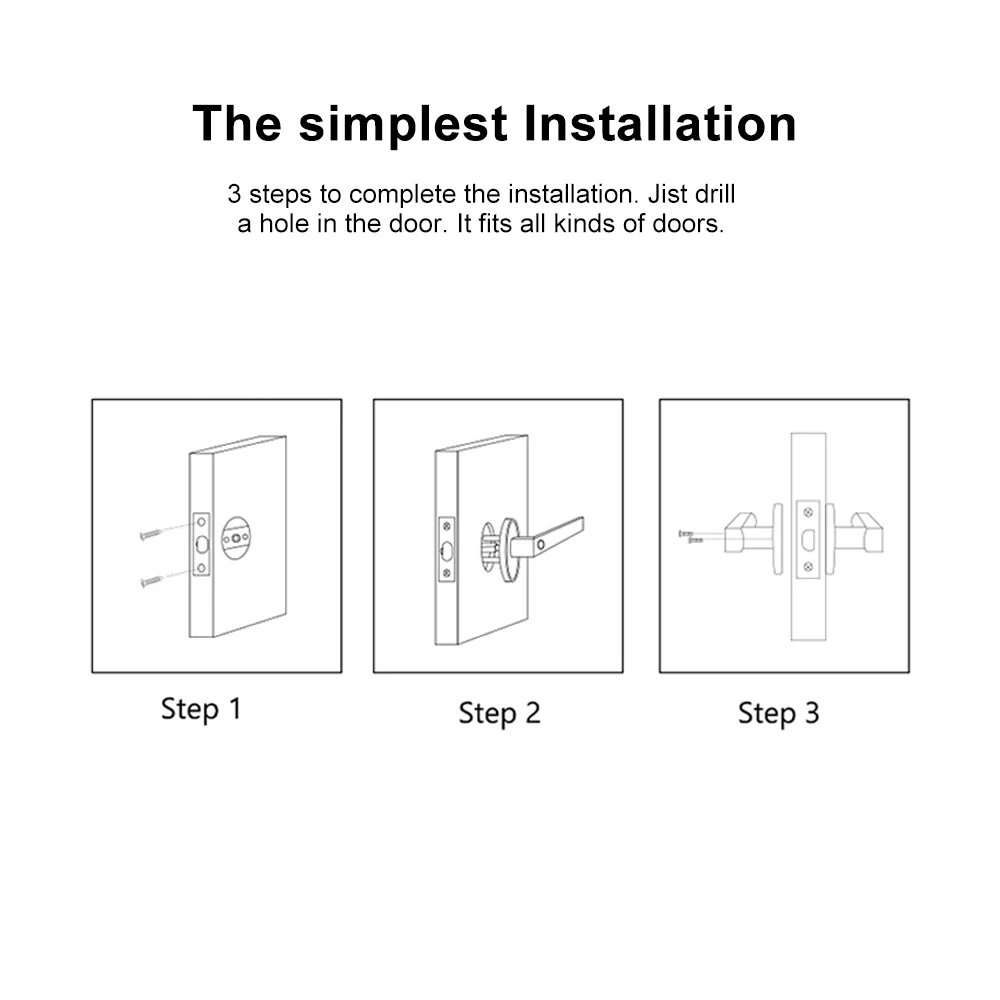 The simplest Installation

3 steps to complete the installation. Jist drill a hole in the door. It fits all kinds of doors.

Step 1

Step 2

Step 3