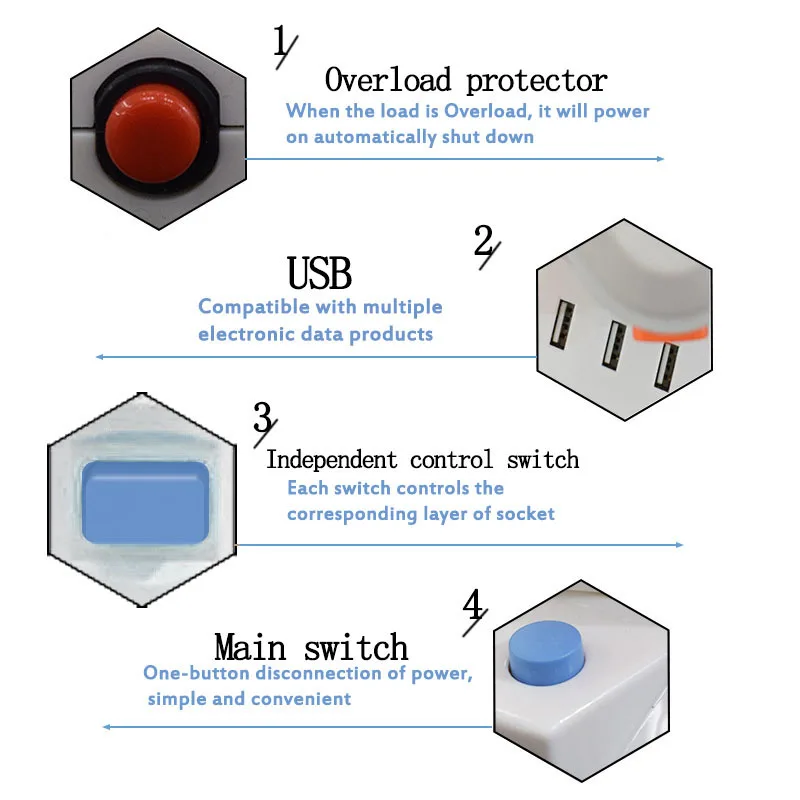 1

Overload protector

When the load is Overload, it will power on automatically shut down

2

USB

Compatible with multiple electronic data products

3

Independent control switch

Each switch controls the corresponding layer of socket

4

Main switch

One-button disconnection of power, simple and convenient