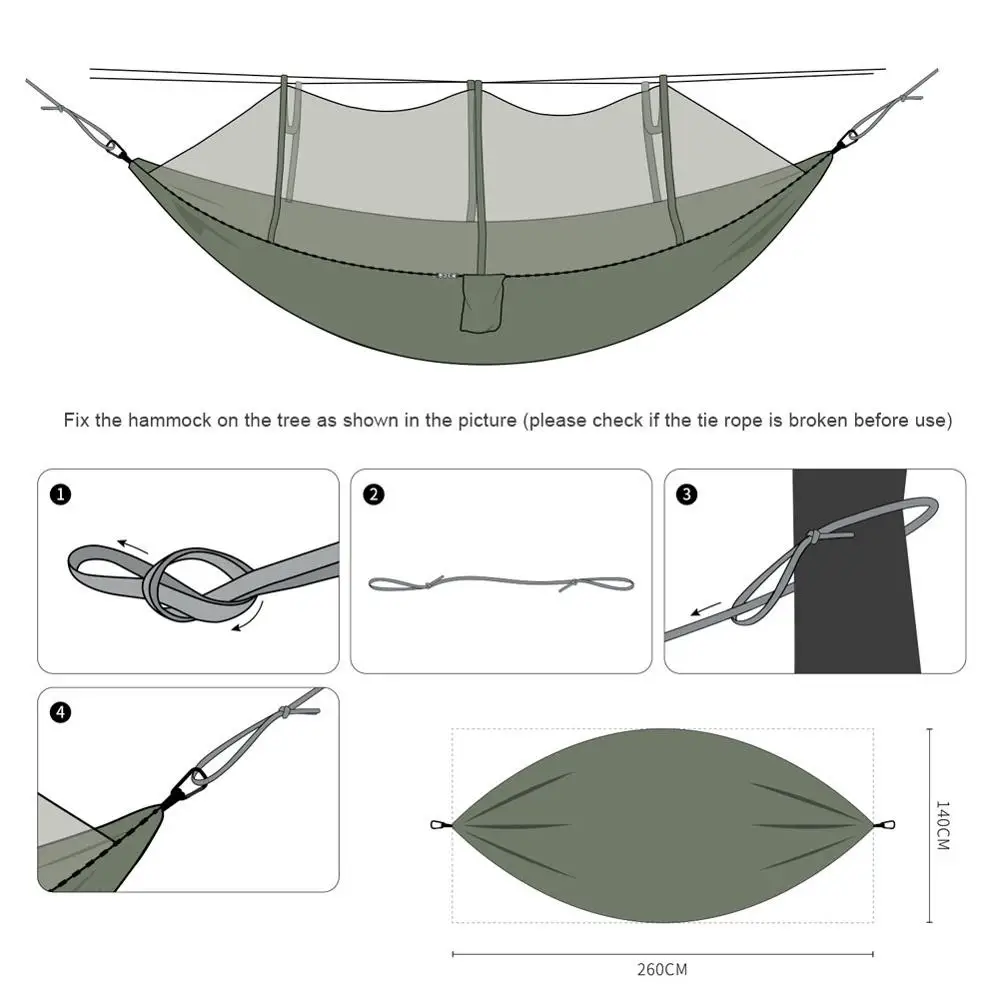 Fix the hammock on the tree as shown in the picture (please check if the tie rope is broken before use)

1

2

3

4

140CM

260CM