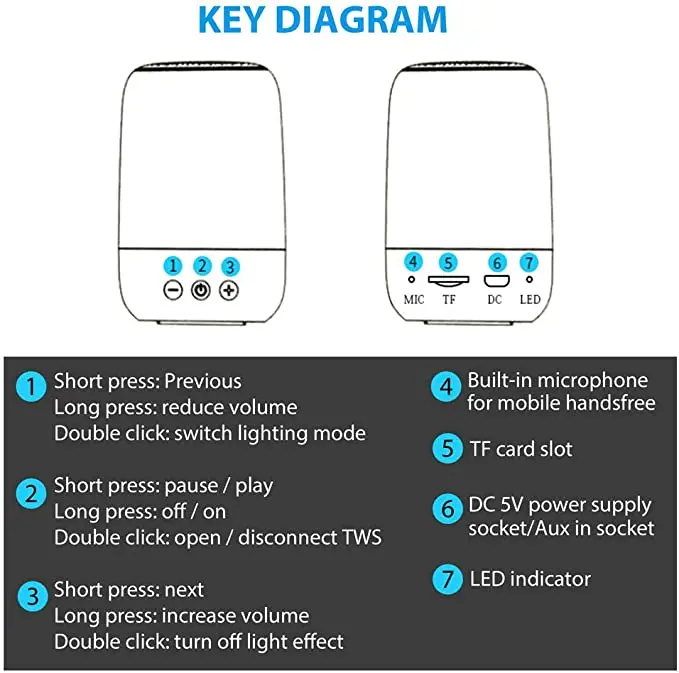 KEY DIAGRAM

1 2 3

4 5 6 7
MIC TF DC LED

1 Short press: Previous
Long press: reduce volume
Double click: switch lighting mode

2 Short press: pause / play
Long press: off / on
Double click: open / disconnect TWS

3 Short press: next
Long press: increase volume
Double click: turn off light effect

4 Built-in microphone for mobile handsfree

5 TF card slot

6 DC 5V power supply socket/Aux in socket

7 LED indicator