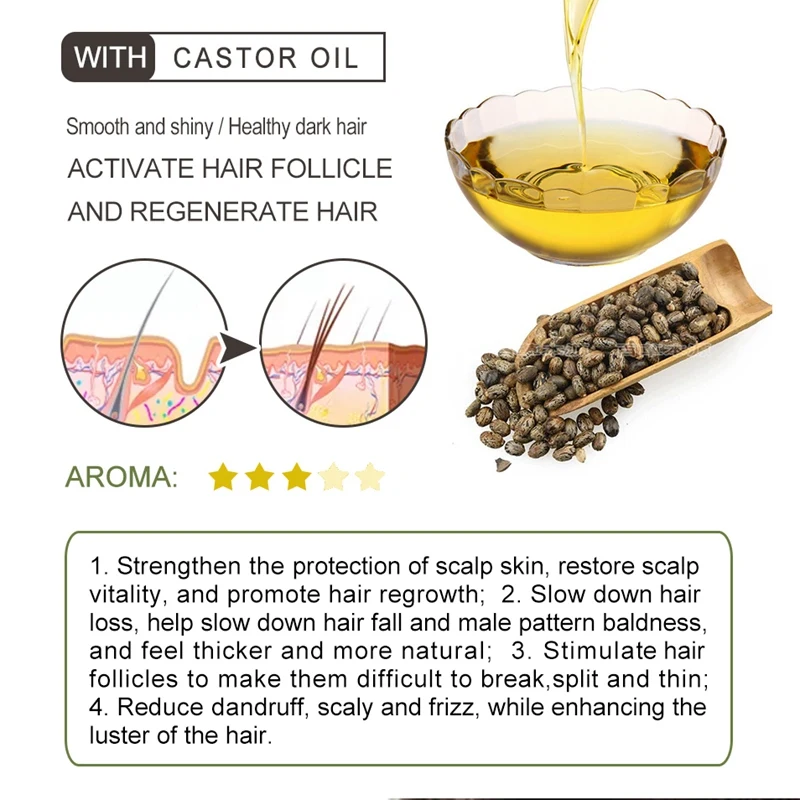 WITH CASTOR OIL

Smooth and shiny / Healthy dark hair

ACTIVATE HAIR FOLLICLE AND REGENERATE HAIR

AROMA:

1. Strengthen the protection of scalp skin, restore scalp vitality, and promote hair regrowth; 2. Slow down hair loss, help slow down hair fall and male pattern baldness, and feel thicker and more natural; 3. Stimulate hair follicles to make them difficult to break,split and thin; 4. Reduce dandruff, scaly and frizz, while enhancing the luster of the hair.