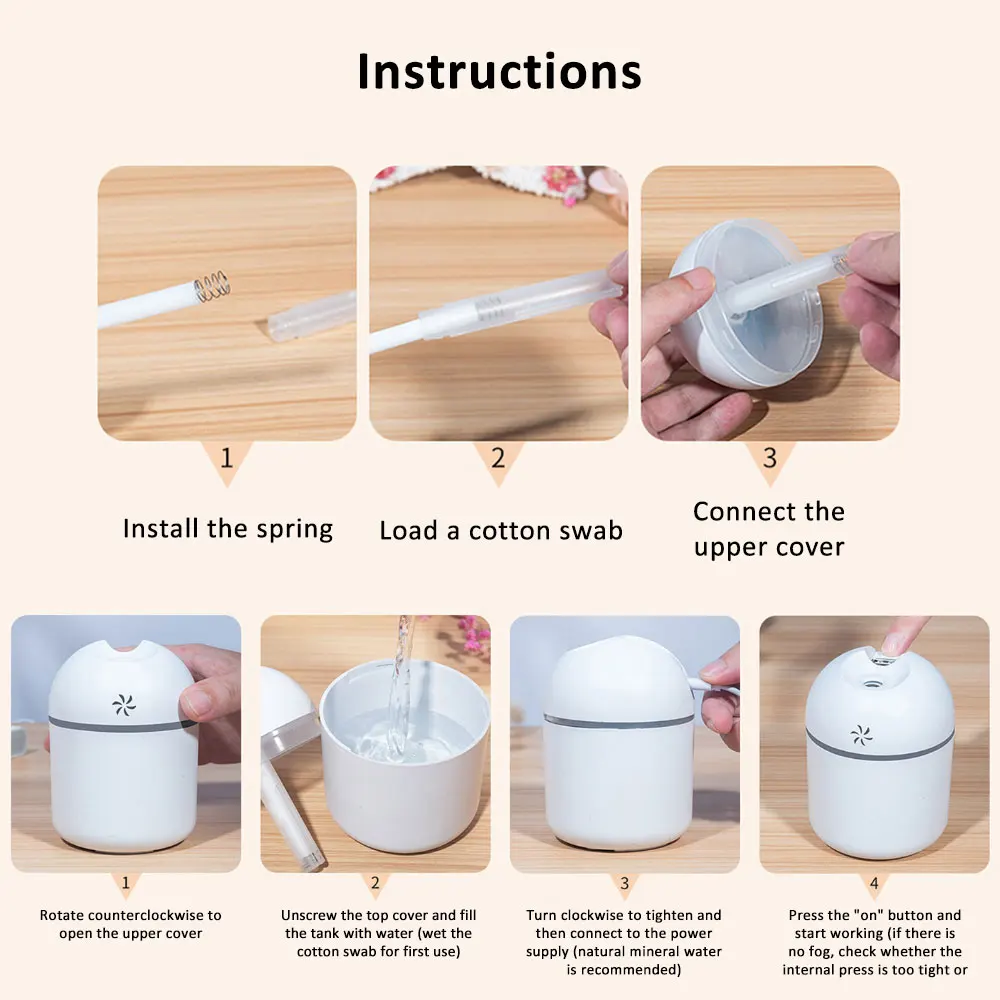 Instructions

1
Install the spring

2
Load a cotton swab

3
Connect the upper cover

1
Rotate counterclockwise to open the upper cover

2
Unscrew the top cover and fill the tank with water (wet the cotton swab for first use)

3
Turn clockwise to tighten and then connect to the power supply (natural mineral water is recommended)

4
Press the "on" button and start working (if there is no fog, check whether the internal press is too tight or