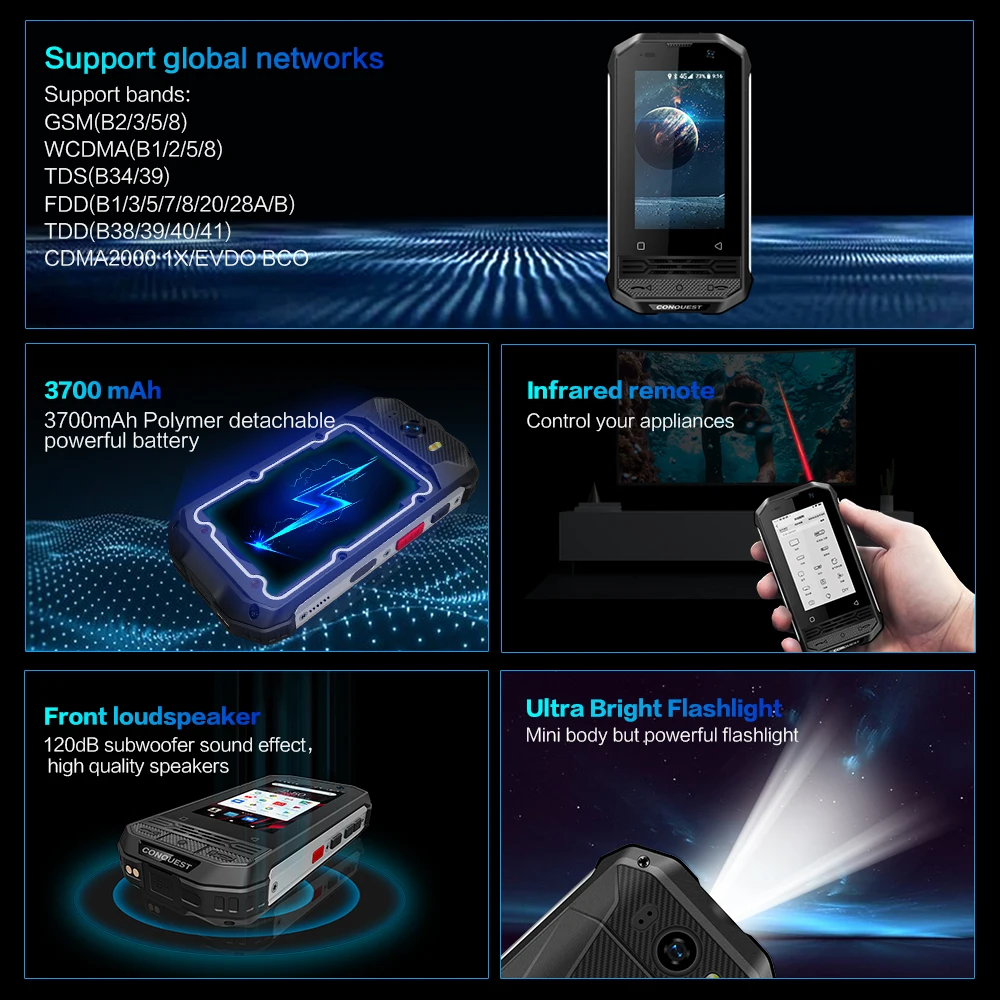 Support global networks
Support bands:
GSM(B2/3/5/8)
WCDMA(B1/2/5/8)
TDS(B34/39)
FDD(B1/3/5/7/8/20/28A/B)
TDD(B38/39/40/41)
CDMA2000 1X/EVDO BCO

CONQUEST

3700 mAh
3700mAh Polymer detachable powerful battery

Infrared remote
Control your appliances

Front loudspeaker
120dB subwoofer sound effect, high quality speakers

CONQUEST

Ultra Bright Flashlight
Mini body but powerful flashlight