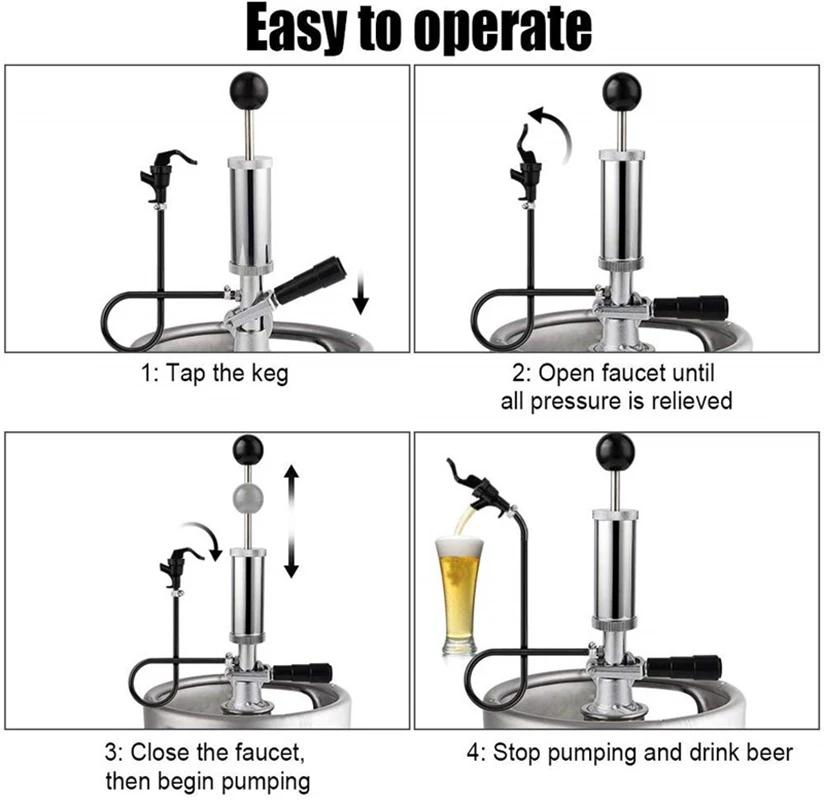 Easy to operate

1: Tap the keg

2: Open faucet until all pressure is relieved

3: Close the faucet, then begin pumping

4: Stop pumping and drink beer