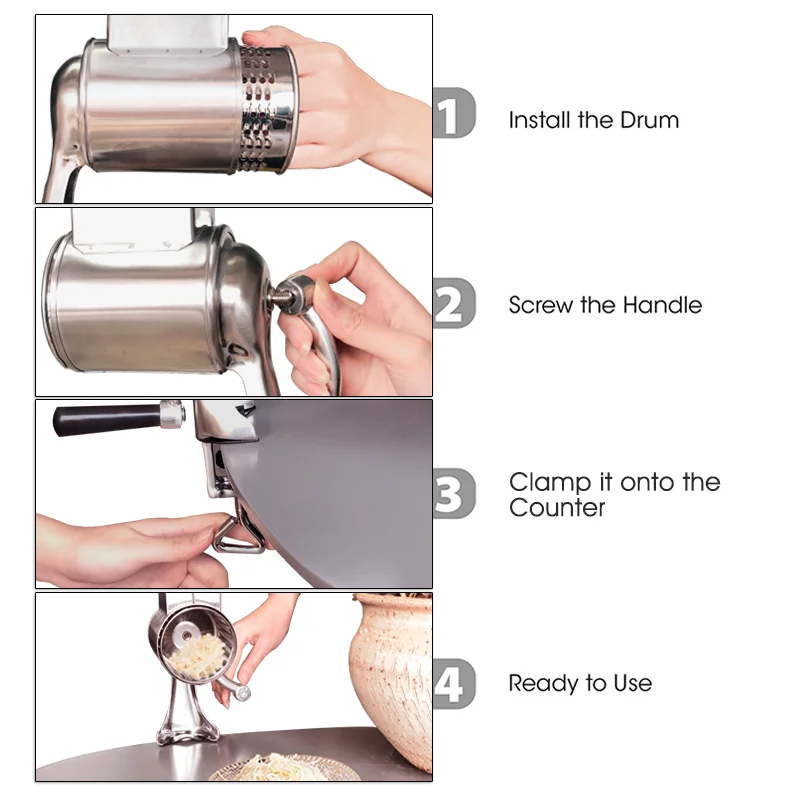 1 Install the Drum

2 Screw the Handle

3 Clamp it onto the Counter

4 Ready to Use