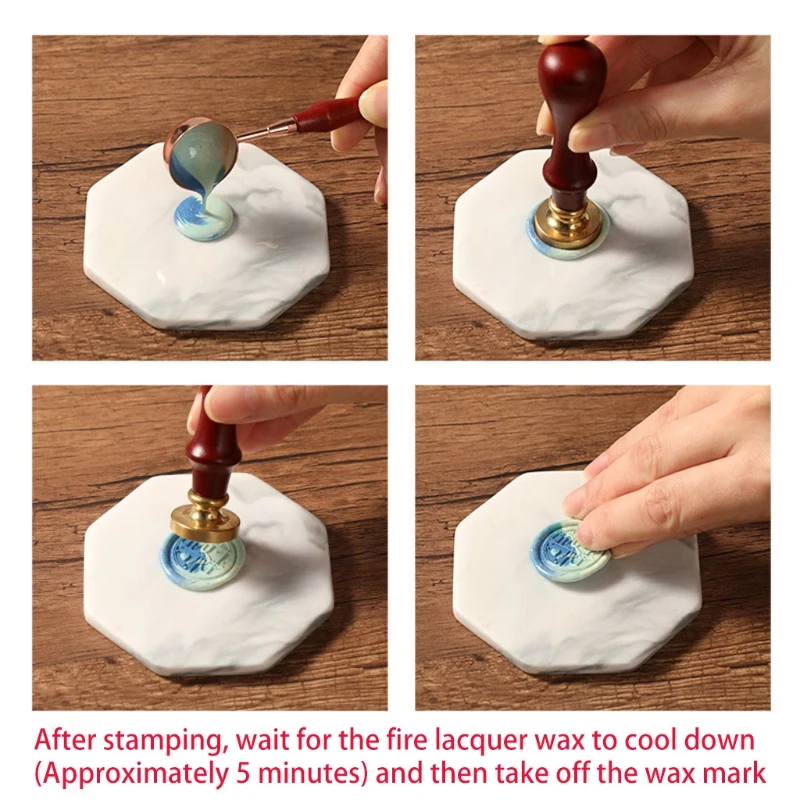 After stamping, wait for the fire lacquer wax to cool down (Approximately 5 minutes) and then take off the wax mark