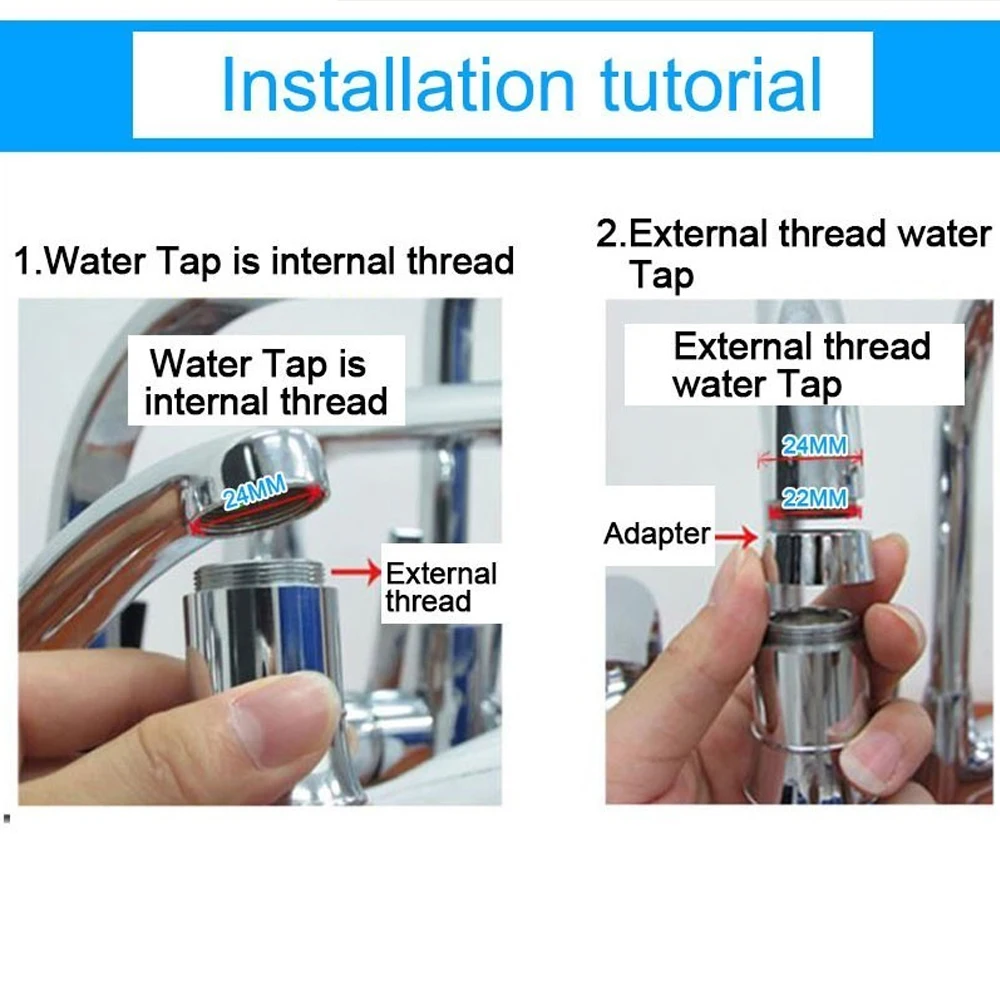 Installation tutorial

1.Water Tap is internal thread

Water Tap is internal thread

24MM

External thread

2.External thread water Tap

External thread water Tap

24MM

22MM

Adapter