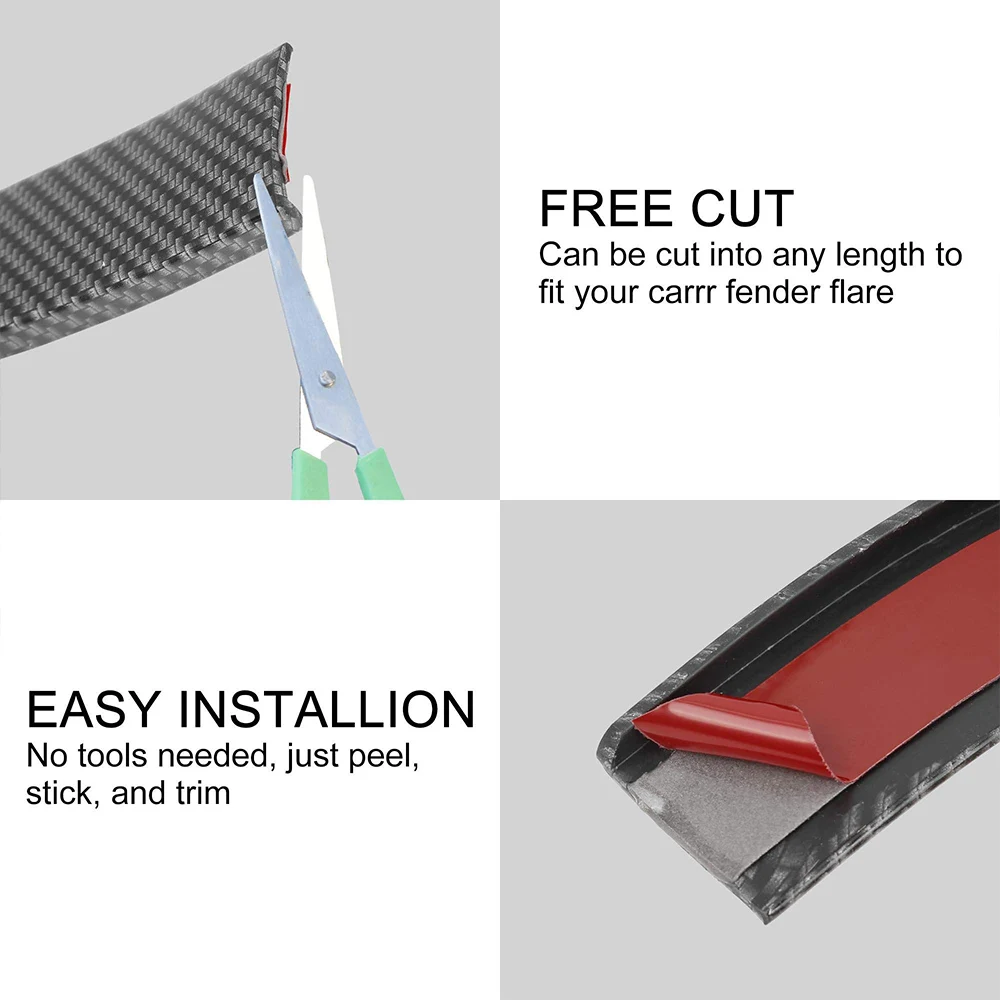 FREE CUT
Can be cut into any length to fit your carrr fender flare

EASY INSTALLION
No tools needed, just peel, stick, and trim