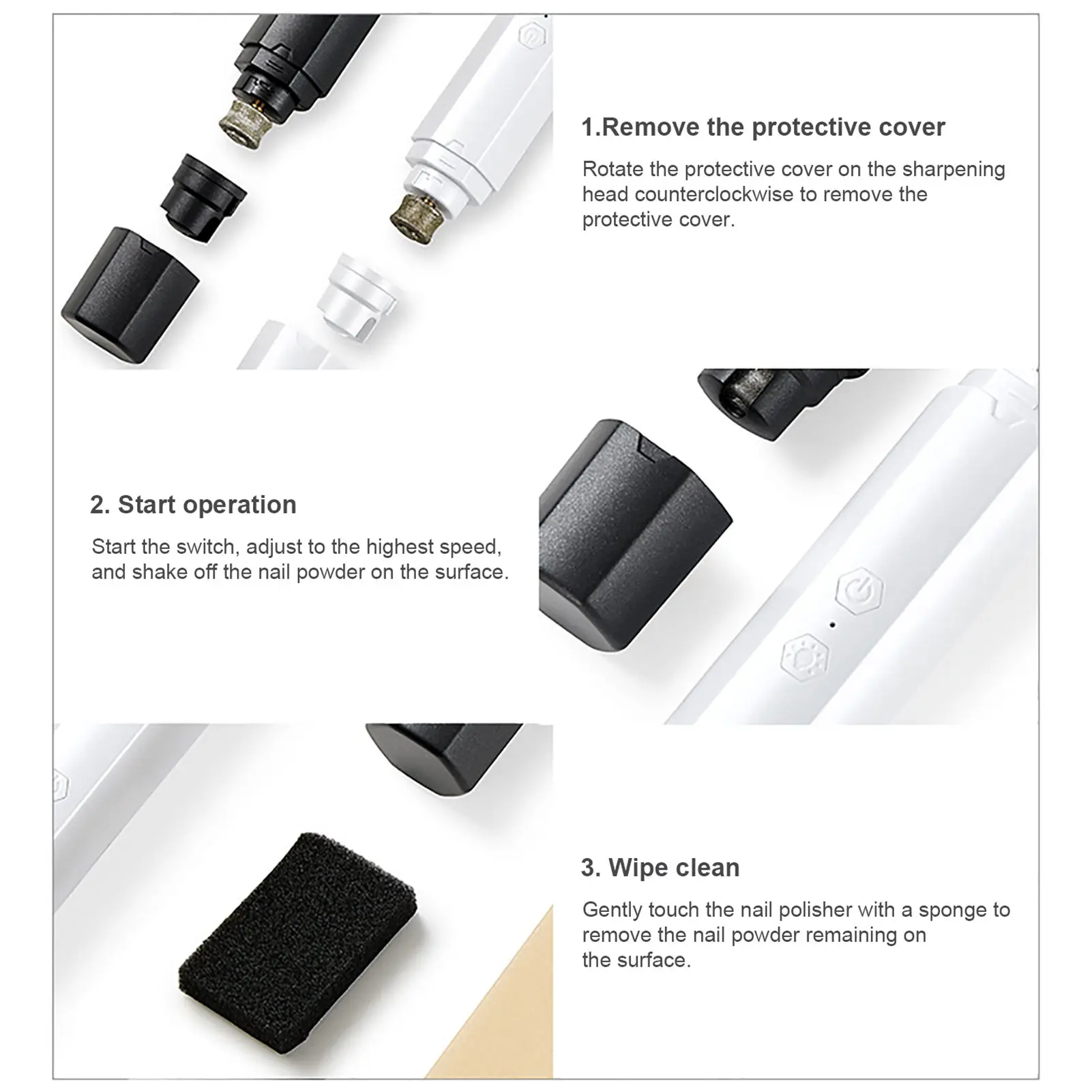 1.Remove the protective cover

Rotate the protective cover on the sharpening head counterclockwise to remove the protective cover.

2. Start operation

Start the switch, adjust to the highest speed, and shake off the nail powder on the surface.

3. Wipe clean

Gently touch the nail polisher with a sponge to remove the nail powder remaining on the surface.