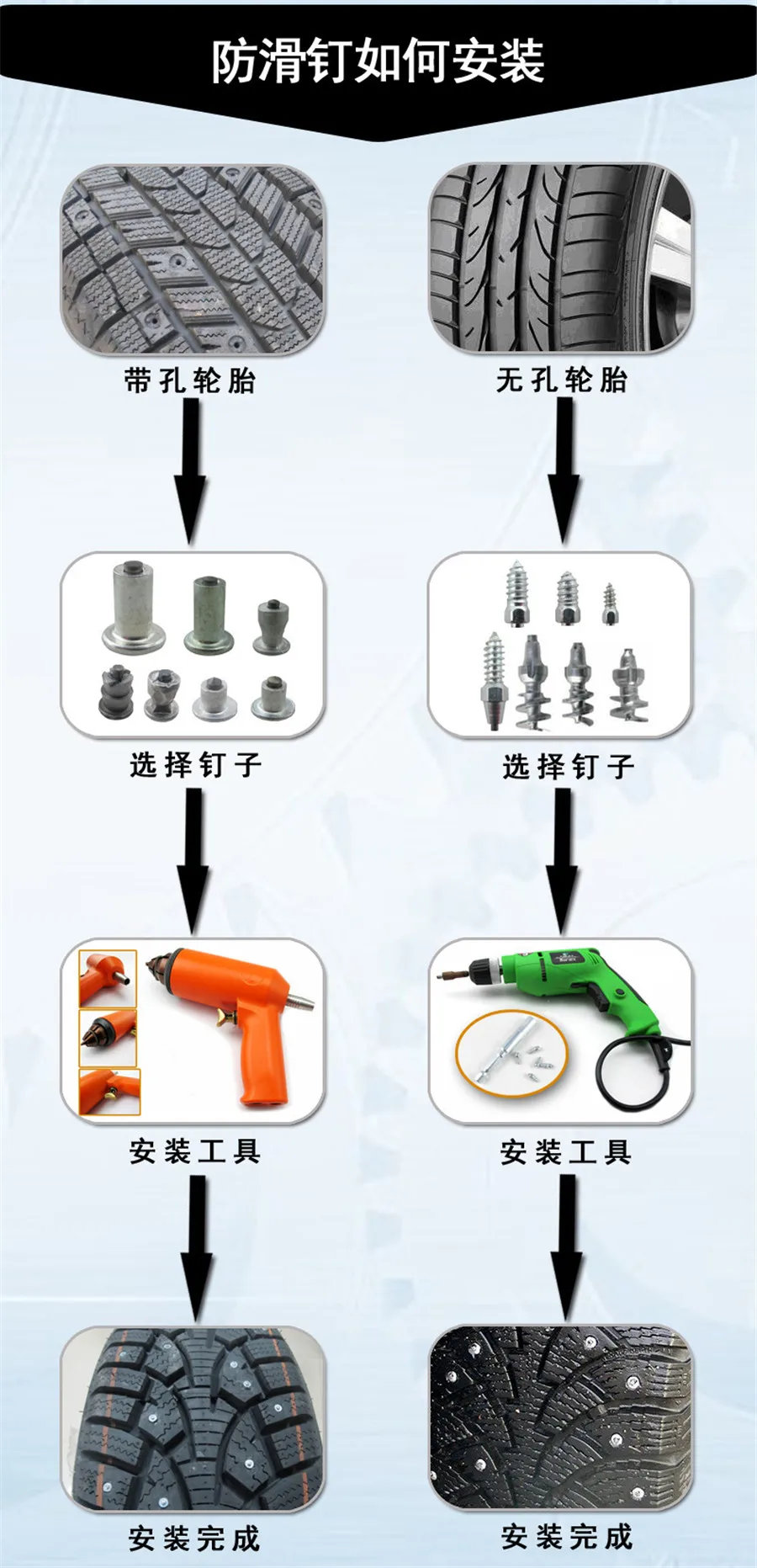 防滑钉如何安装

带孔轮胎

选择钉子

安装工具

安装完成

无孔轮胎

选择钉子

安装工具

安装完成