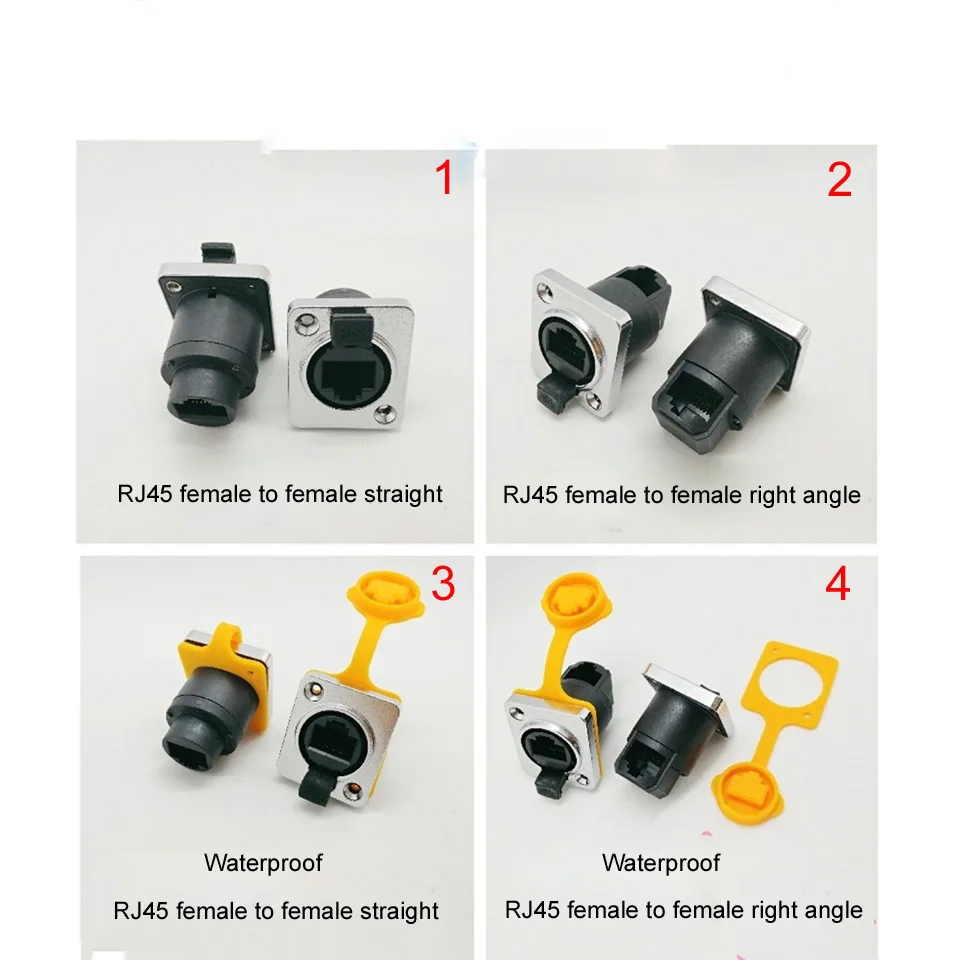 1

RJ45 female to female straight

2

RJ45 female to female right angle

3

Waterproof

RJ45 female to female straight

4

Waterproof

RJ45 female to female right angle