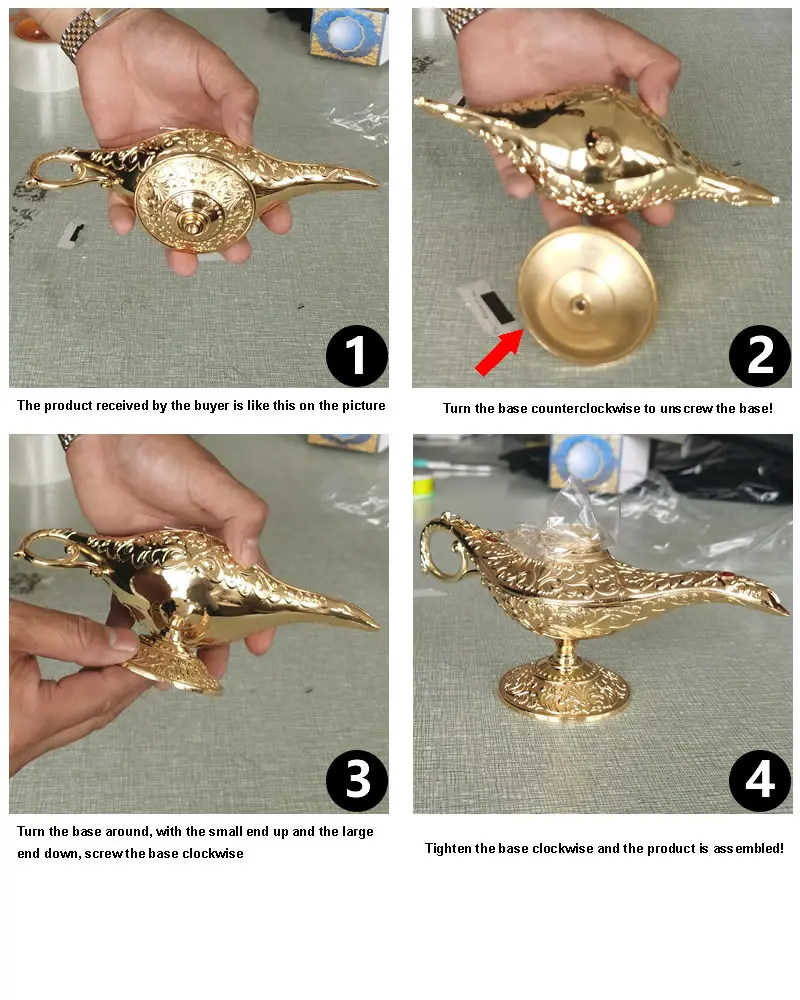 1

The product received by the buyer is like this on the picture

2

Turn the base counterclockwise to unscrew the base!

3

Turn the base around, with the small end up and the large end down, screw the base clockwise

4

Tighten the base clockwise and the product is assembled!