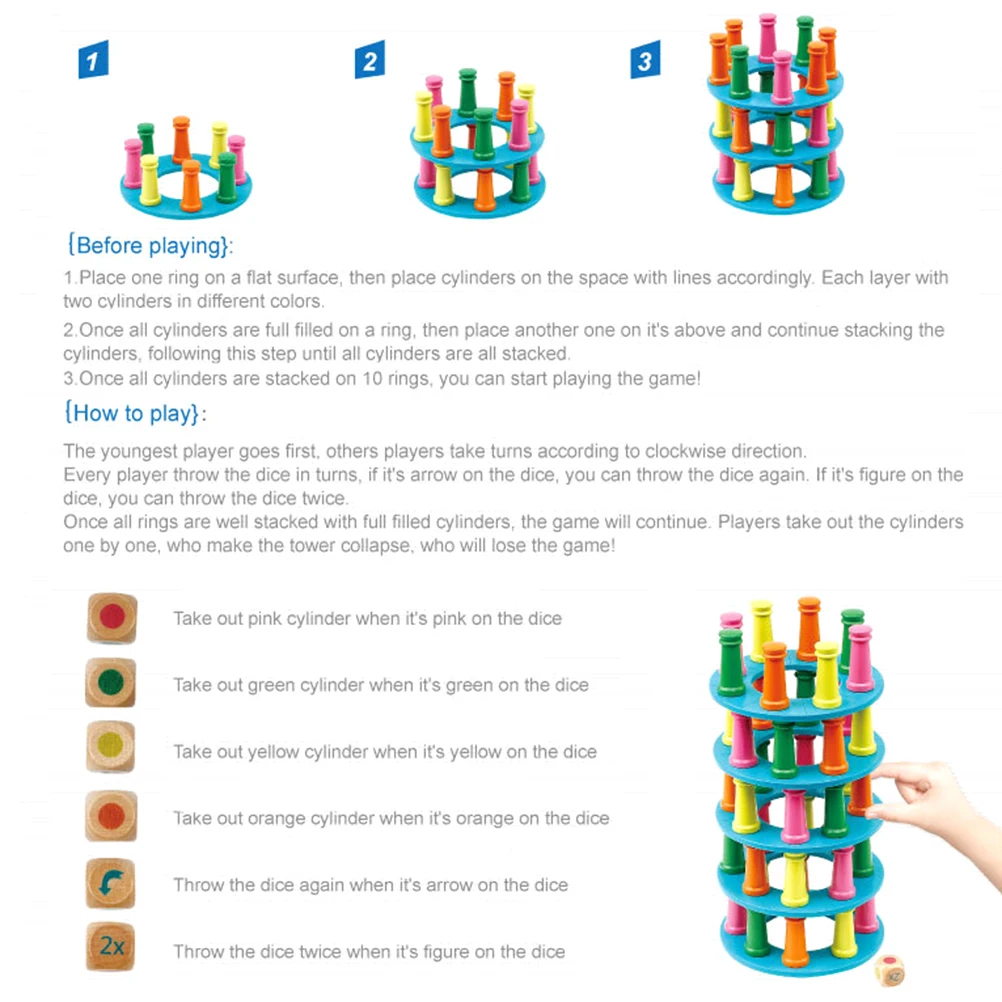 1

2

3

{Before playing}:

1.Place one ring on a flat surface, then place cylinders on the space with lines accordingly. Each layer with two cylinders in different colors.

2.Once all cylinders are full filled on a ring, then place another one on it's above and continue stacking the cylinders, following this step until all cylinders are all stacked.

3.Once all cylinders are stacked on 10 rings, you can start playing the game!

{How to play}:

The youngest player goes first, others players take turns according to clockwise direction.
Every player throw the dice in turns, if it's arrow on the dice, you can throw the dice again. If it's figure on the dice, you can throw the dice twice.
Once all rings are well stacked with full filled cylinders, the game will continue. Players take out the cylinders one by one, who make the tower collapse, who will lose the game!

Take out pink cylinder when it's pink on the dice

Take out green cylinder when it's green on the dice

Take out yellow cylinder when it's yellow on the dice

Take out orange cylinder when it's orange on the dice

Throw the dice again when it's arrow on the dice

2x

Throw the dice twice when it's figure on the dice