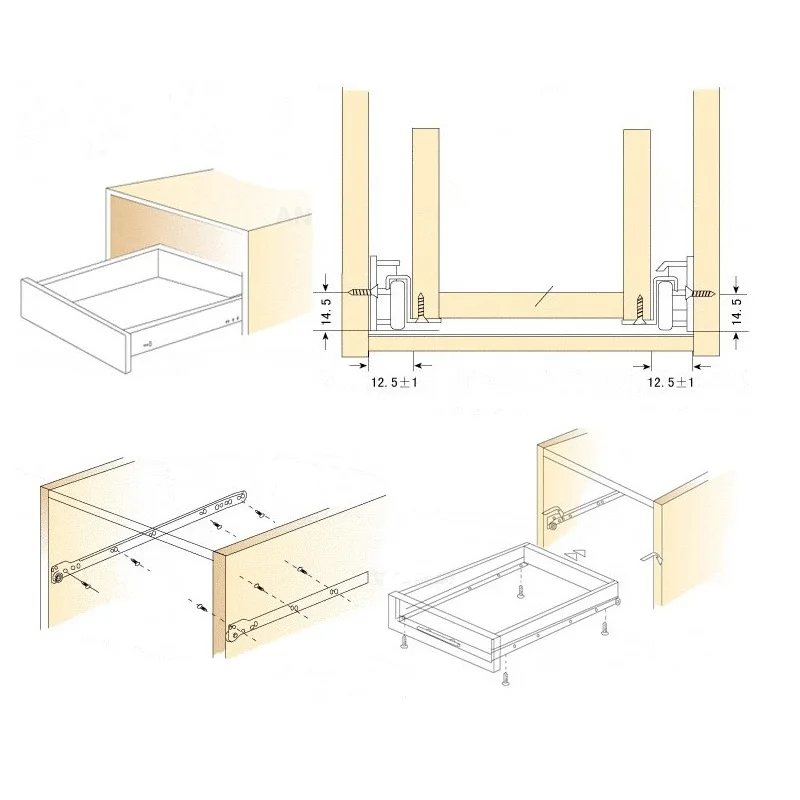 14.5

14.5

12.5±1

12.5±1