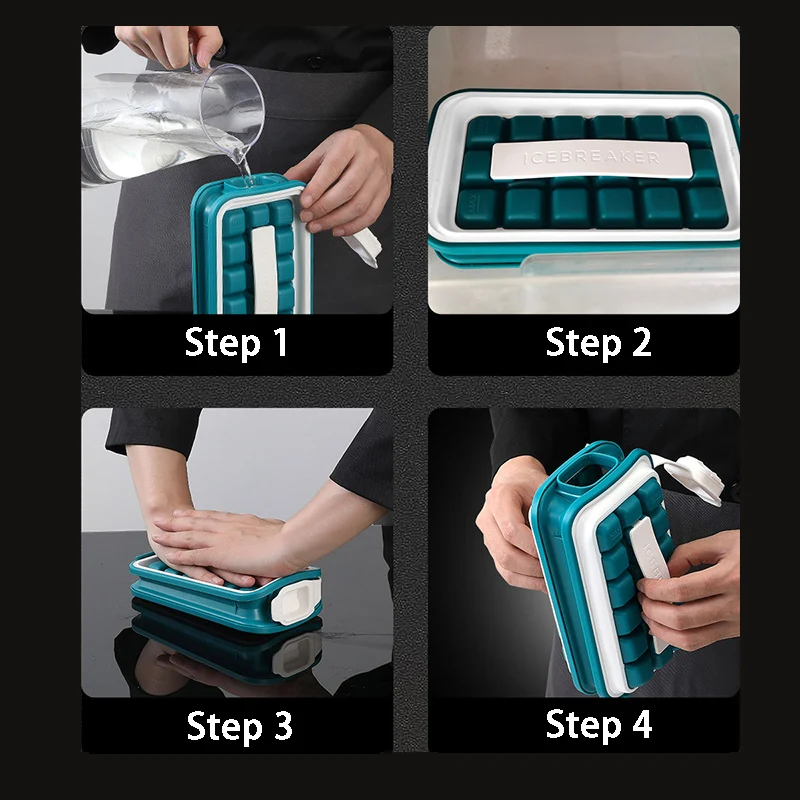 Step 1

ICEBREAKER

Step 2

Step 3

Step 4