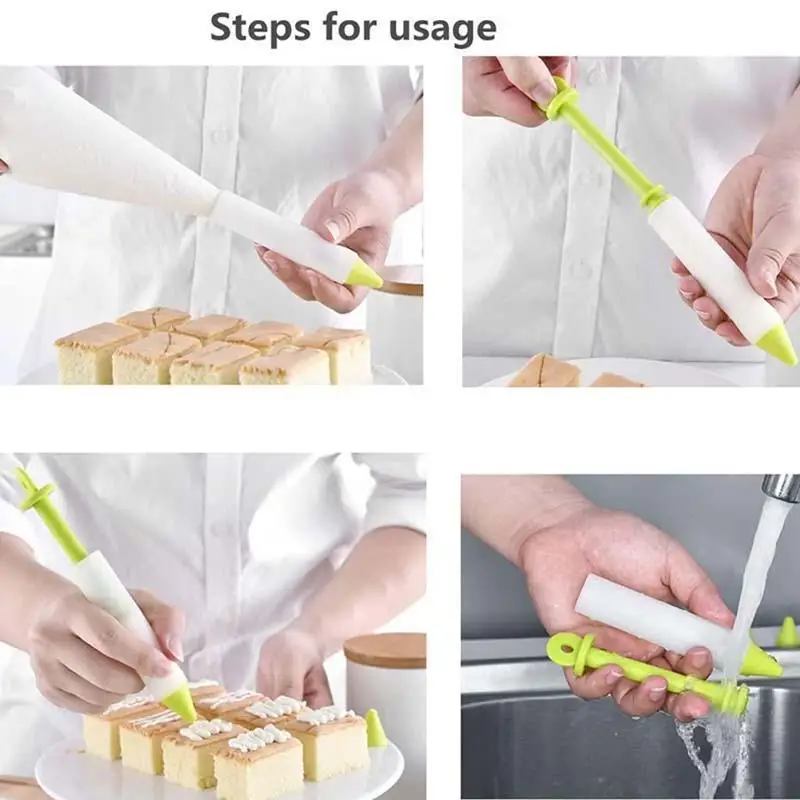 Steps for usage