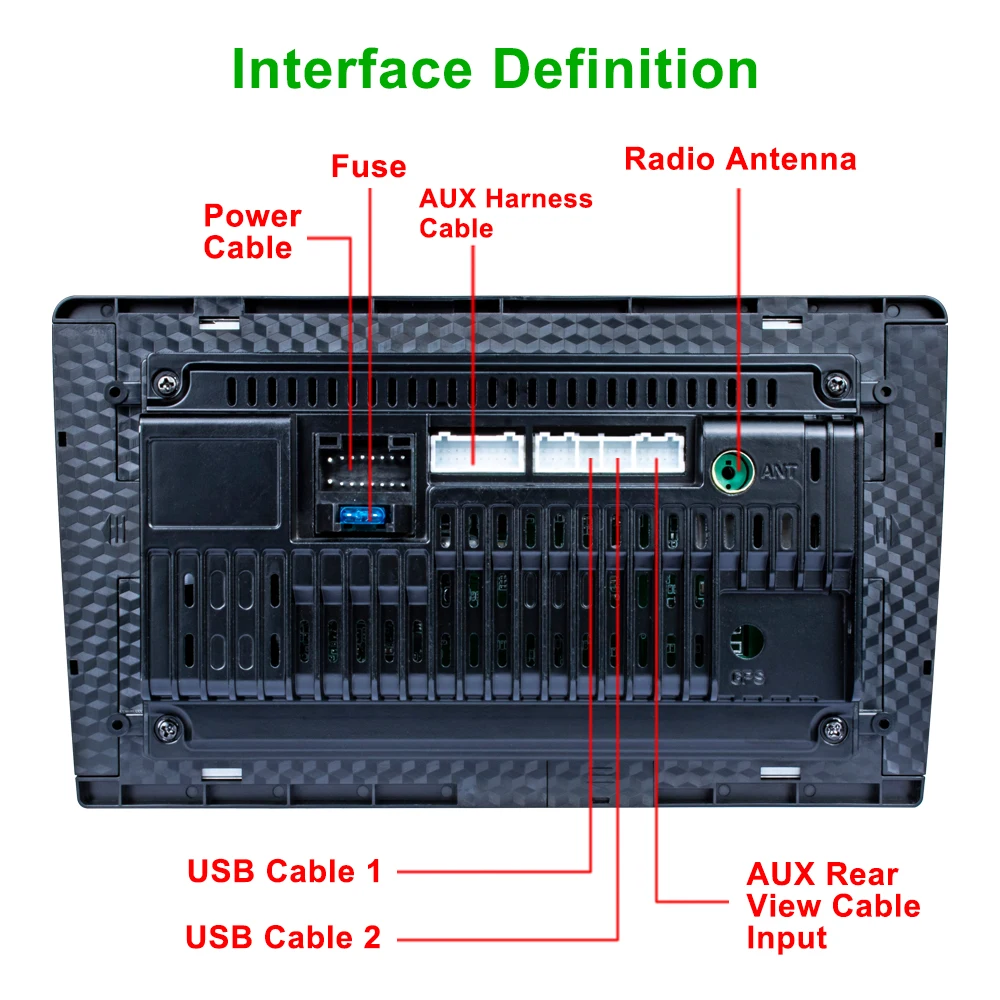 Interface Definition

Fuse

Power Cable

AUX Harness Cable

Radio Antenna

ANT

GPS

USB Cable 1

USB Cable 2

AUX Rear View Cable Input