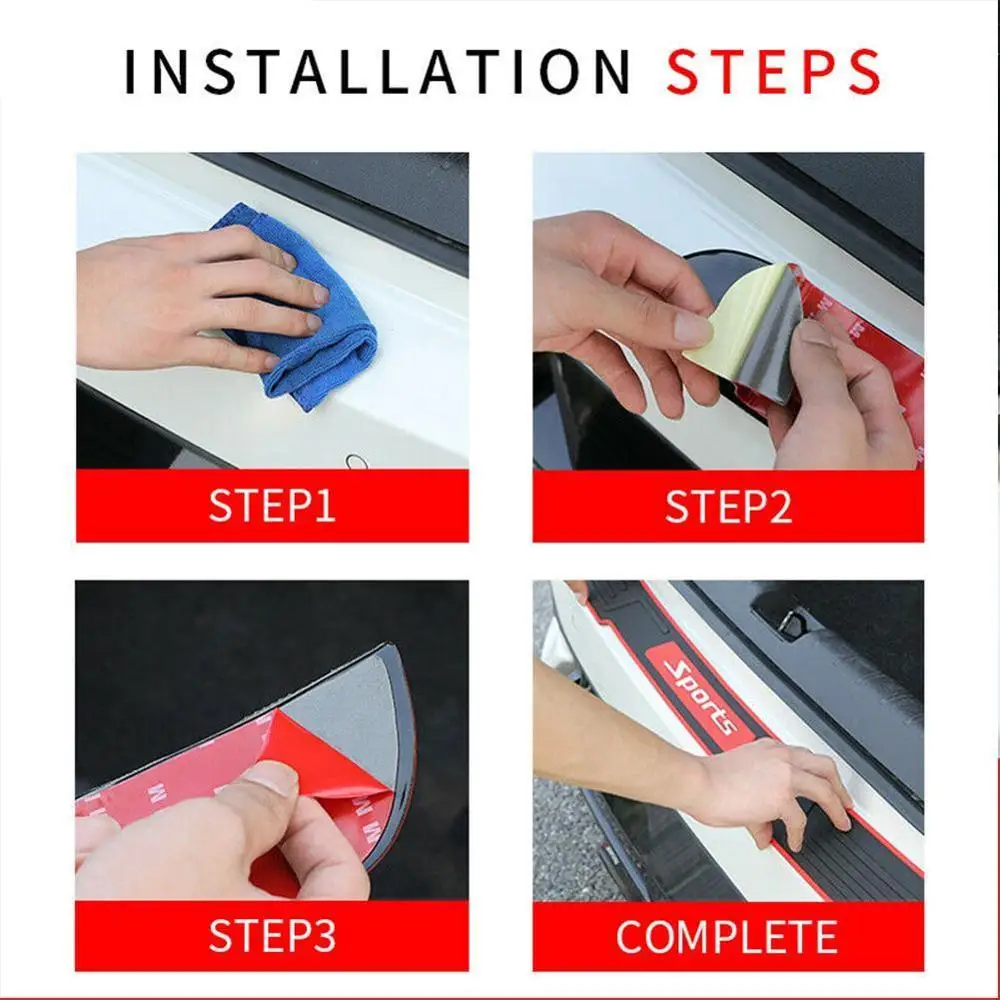 INSTALLATION STEPS

STEP1

STEP2

STEP3

Sports

COMPLETE