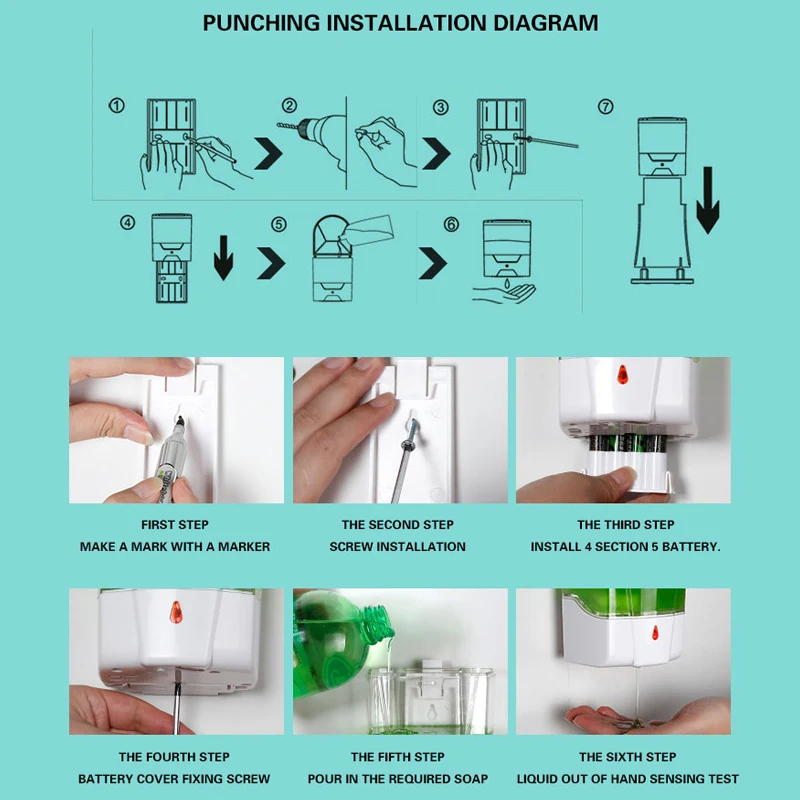 PUNCHING INSTALLATION DIAGRAM

①

②

③

⑦

④

⑤

⑥

FIRST STEP
MAKE A MARK WITH A MARKER

THE SECOND STEP
SCREW INSTALLATION

THE THIRD STEP
INSTALL 4 SECTION 5 BATTERY.

THE FOURTH STEP
BATTERY COVER FIXING SCREW

THE FIFTH STEP
POUR IN THE REQUIRED SOAP

THE SIXTH STEP
LIQUID OUT OF HAND SENSING TEST