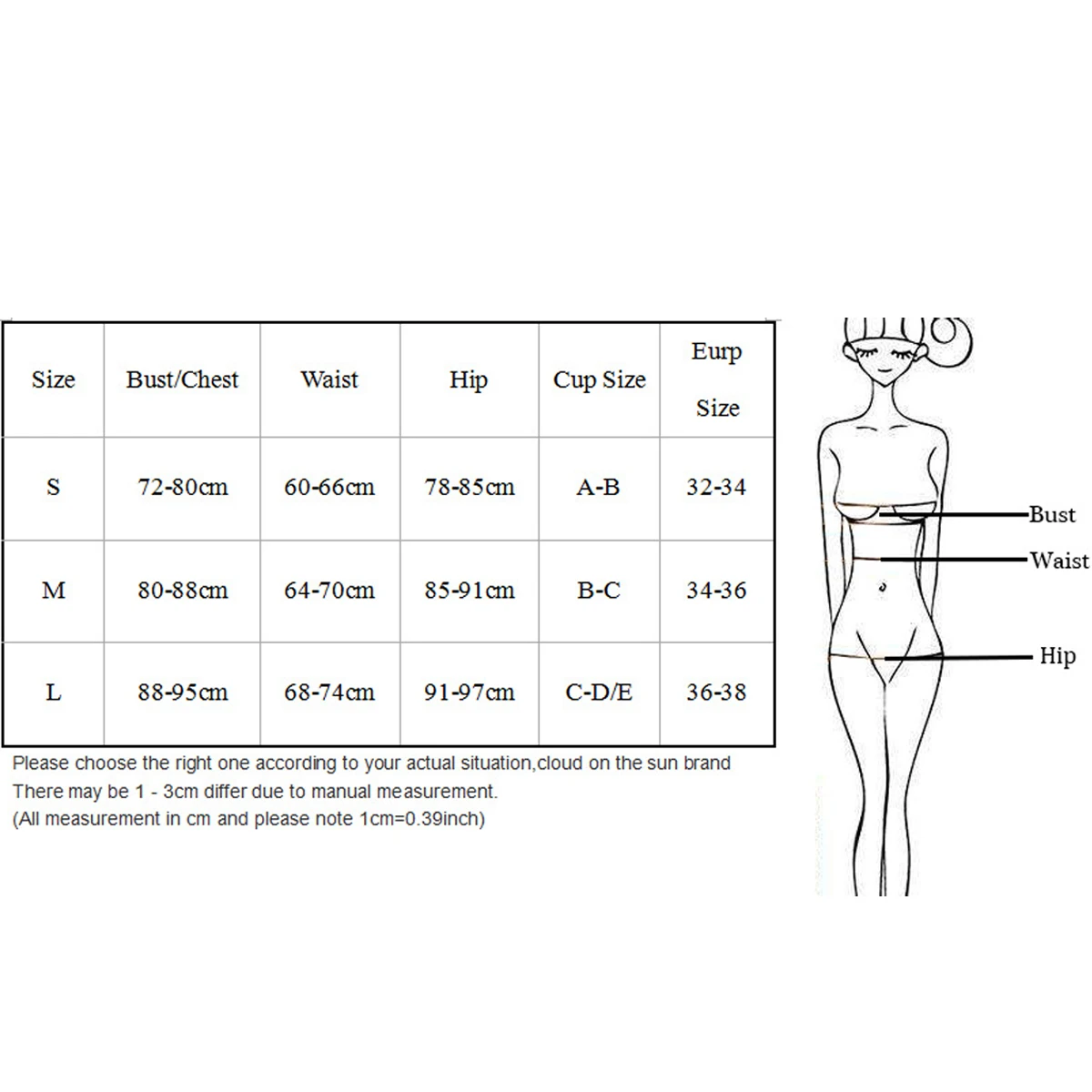 | Size | Bust/Chest | Waist | Hip | Cup Size | Eurp Size |
|---|---|---|---|---|---|
| S | 72-80cm | 60-66cm | 78-85cm | A-B | 32-34 |
| M | 80-88cm | 64-70cm | 85-91cm | B-C | 34-36 |
| L | 88-95cm | 68-74cm | 91-97cm | C-D/E | 36-38 |

Please choose the right one according to your actual situation,cloud on the sun brand
There may be 1 - 3cm differ due to manual measurement.
(All measurement in cm and please note 1cm=0.39inch)

Bust
Waist
Hip