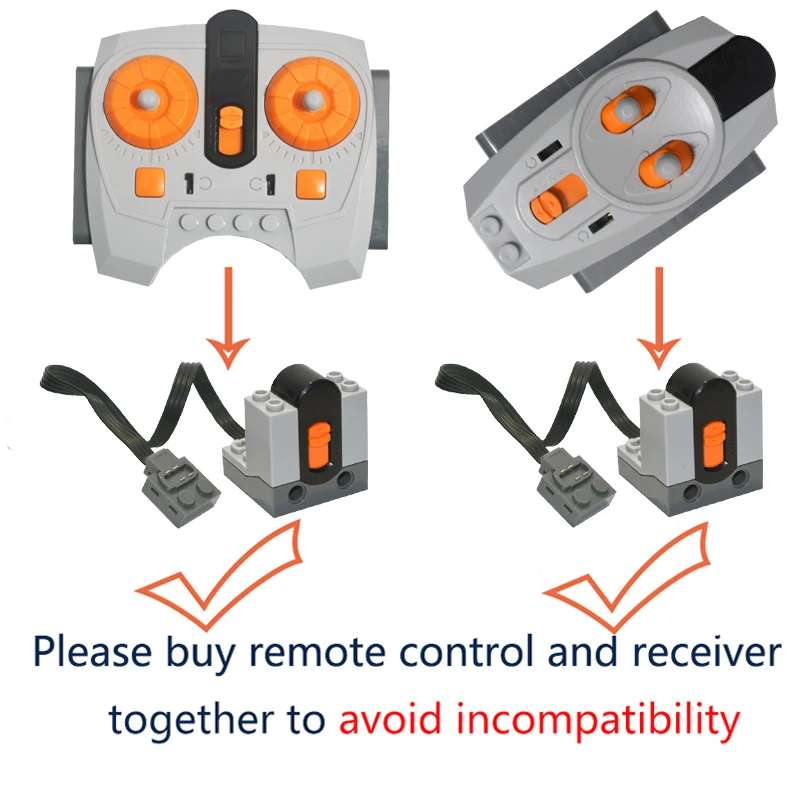 Please buy remote control and receiver together to avoid incompatibility