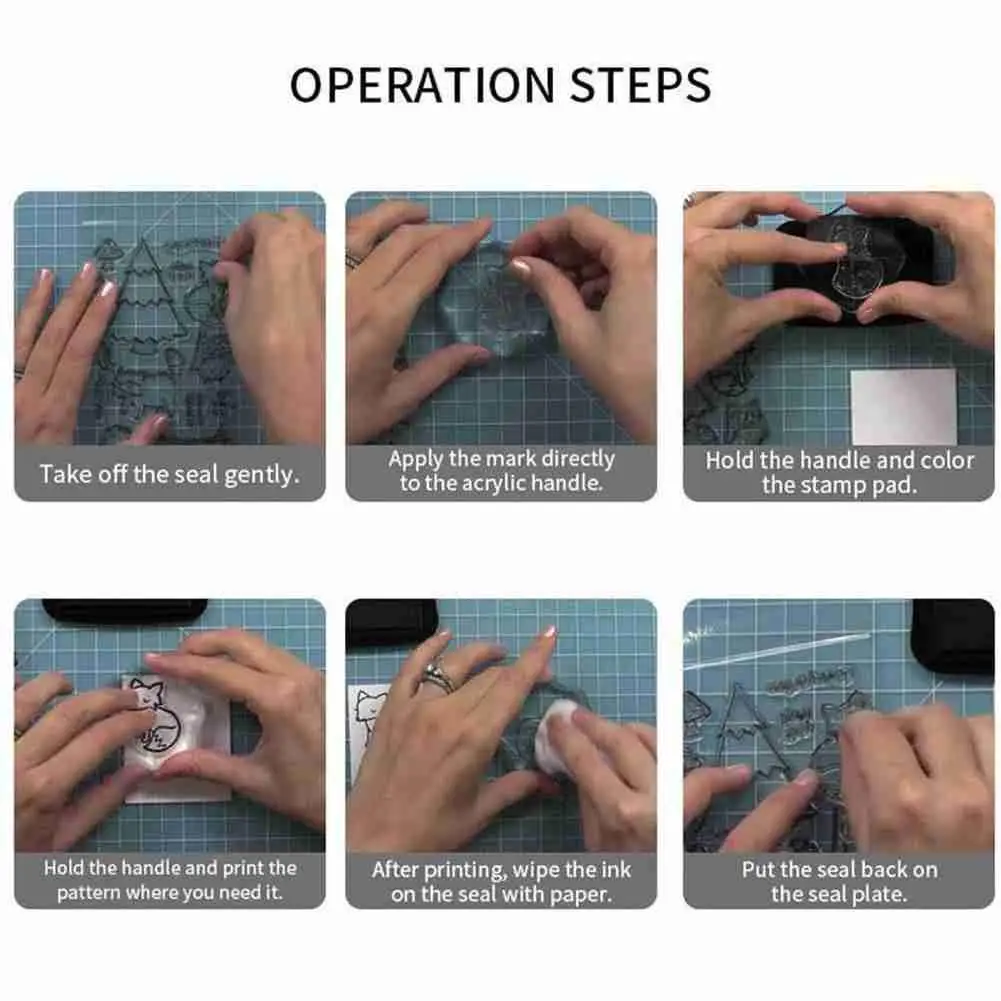 OPERATION STEPS

Take off the seal gently.

Apply the mark directly to the acrylic handle.

Hold the handle and color the stamp pad.

Hold the handle and print the pattern where you need it.

After printing, wipe the ink on the seal with paper.

Put the seal back on the seal plate.