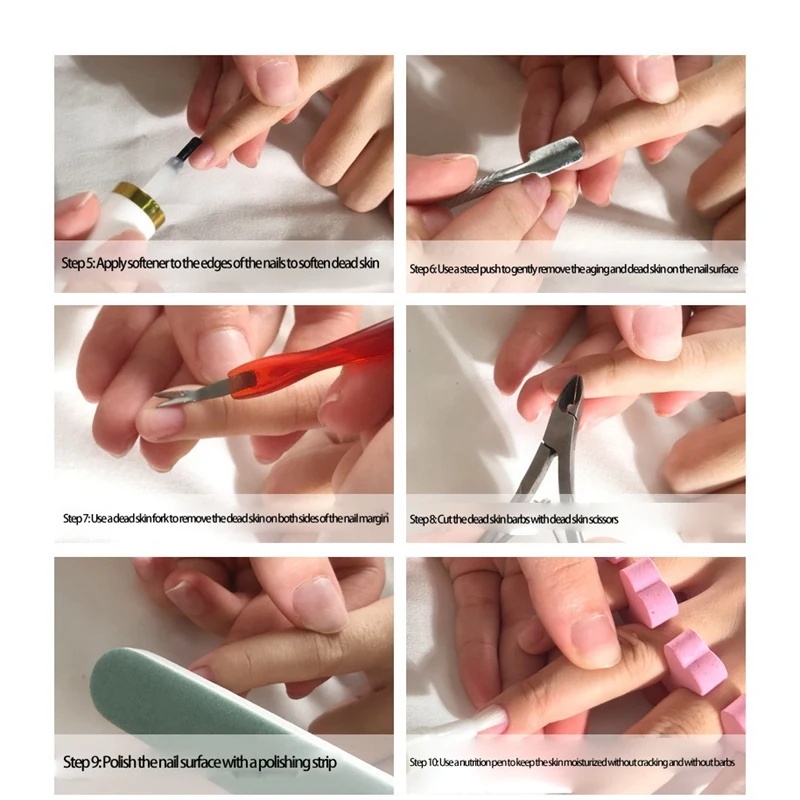 Step 5: Apply softener to the edges of the nails to soften dead skin

Step 6: Use a steel push to gently remove the aging and dead skin on the nail surface

Step 7: Use a dead skin fork to remove the dead skin on both sides of the nail margin

Step 8: Cut the dead skin barbs with dead skin scissors

Step 9: Polish the nail surface with a polishing strip

Step 10: Use a nutrition pen to keep the skin moisturized without cracking and without barbs