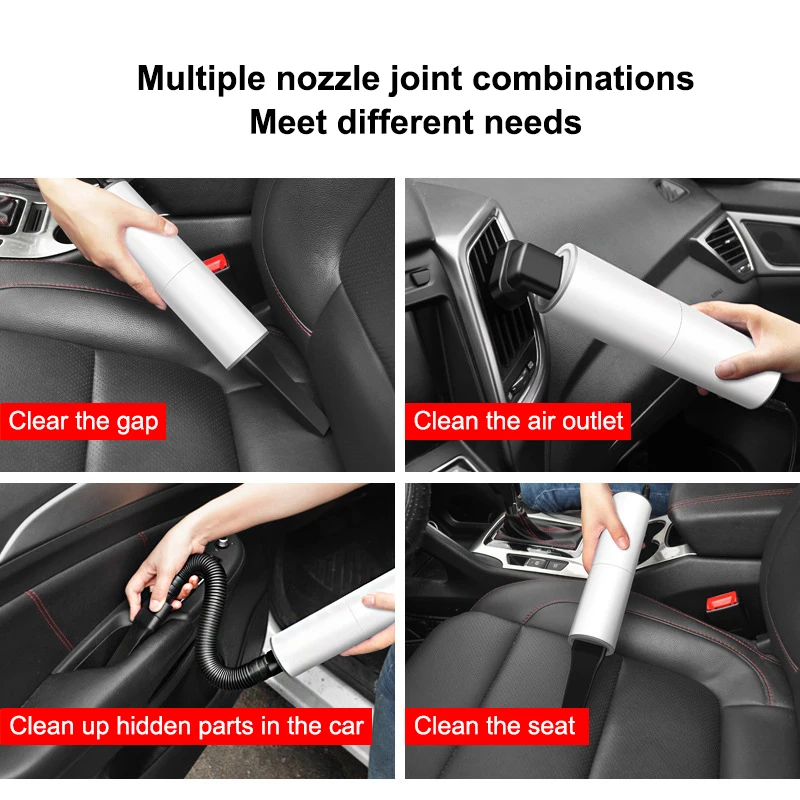 Multiple nozzle joint combinations
Meet different needs

Clear the gap

Clean the air outlet

Clean up hidden parts in the car

Clean the seat