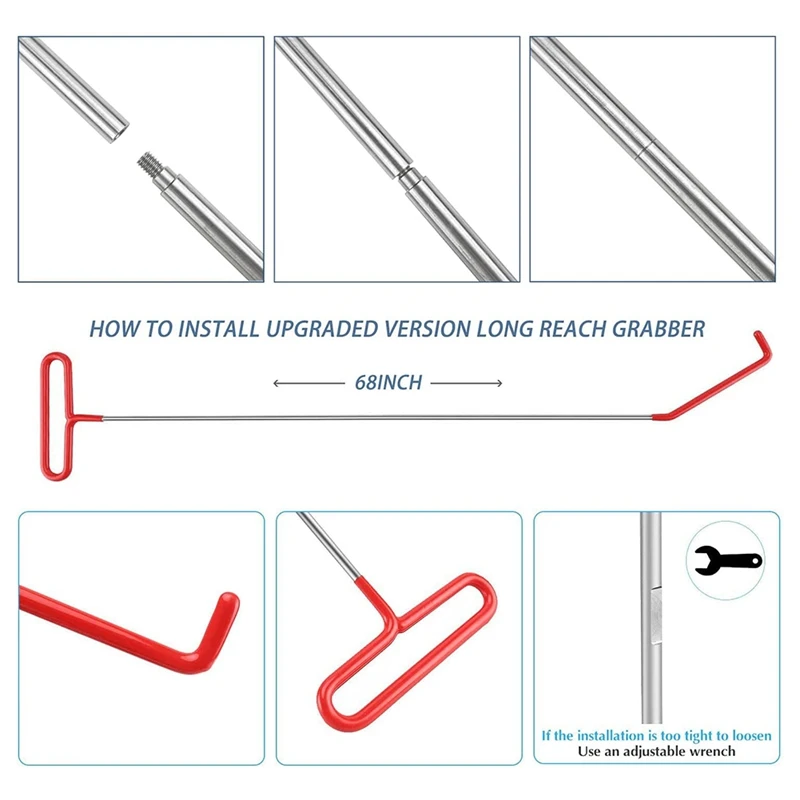 HOW TO INSTALL UPGRADED VERSION LONG REACH GRABBER

68INCH

If the installation is too tight to loosen
Use an adjustable wrench