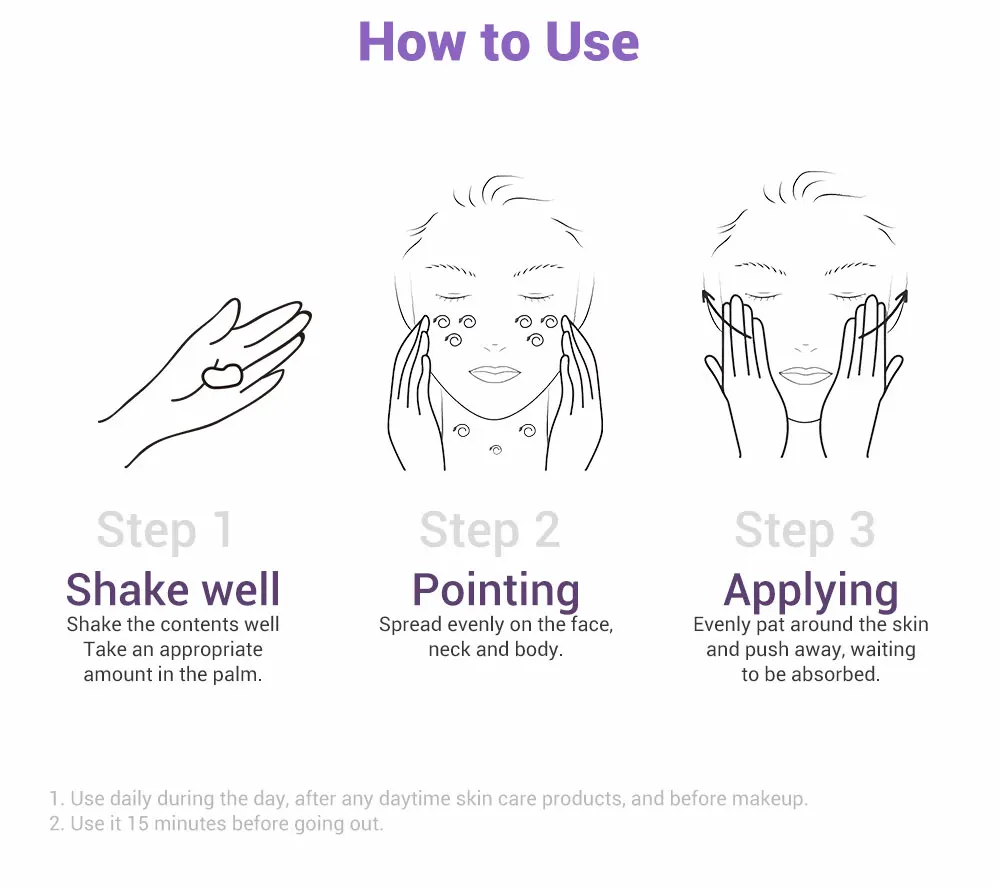 How to Use

Step 1
Shake well
Shake the contents well
Take an appropriate amount in the palm.

Step 2
Pointing
Spread evenly on the face, neck and body.

Step 3
Applying
Evenly pat around the skin and push away, waiting to be absorbed.

1. Use daily during the day, after any daytime skin care products, and before makeup.
2. Use it 15 minutes before going out.