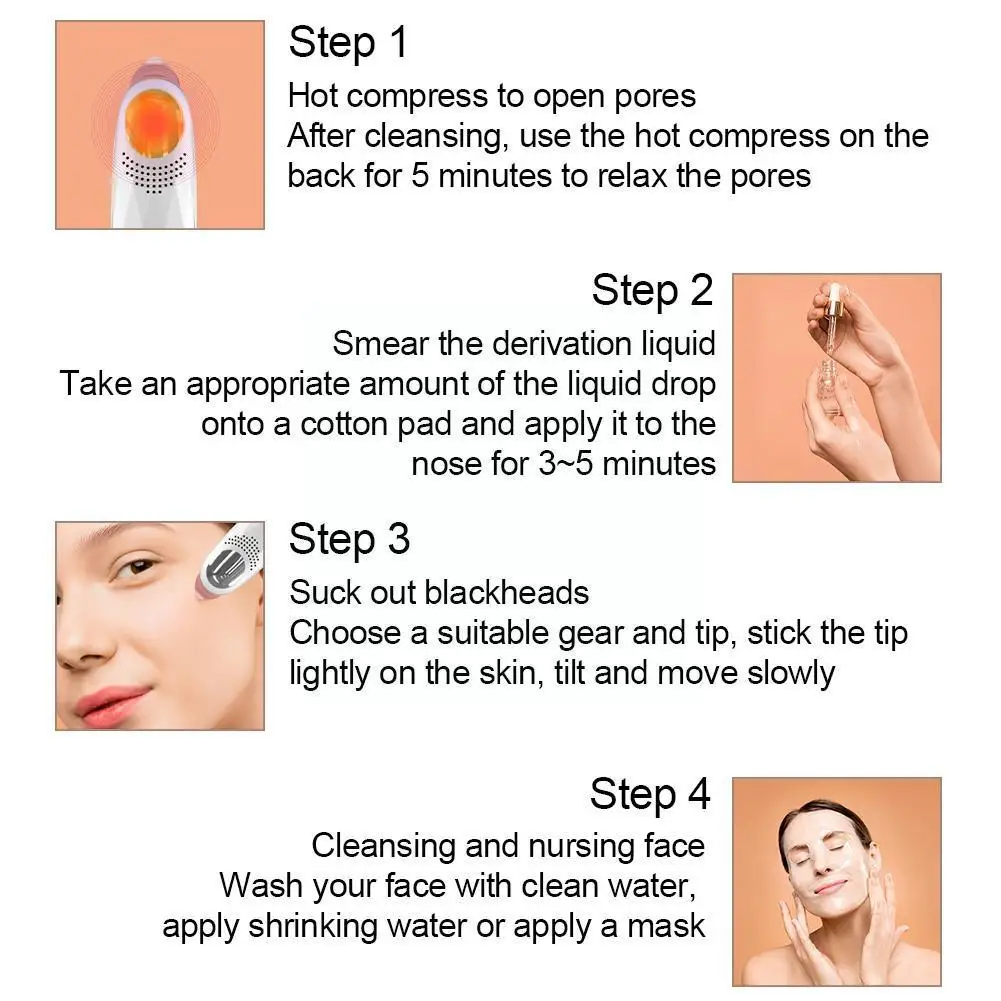 Step 1
Hot compress to open pores
After cleansing, use the hot compress on the back for 5 minutes to relax the pores

Step 2
Smear the derivation liquid
Take an appropriate amount of the liquid drop onto a cotton pad and apply it to the nose for 3~5 minutes

Step 3
Suck out blackheads
Choose a suitable gear and tip, stick the tip lightly on the skin, tilt and move slowly

Step 4
Cleansing and nursing face
Wash your face with clean water, apply shrinking water or apply a mask