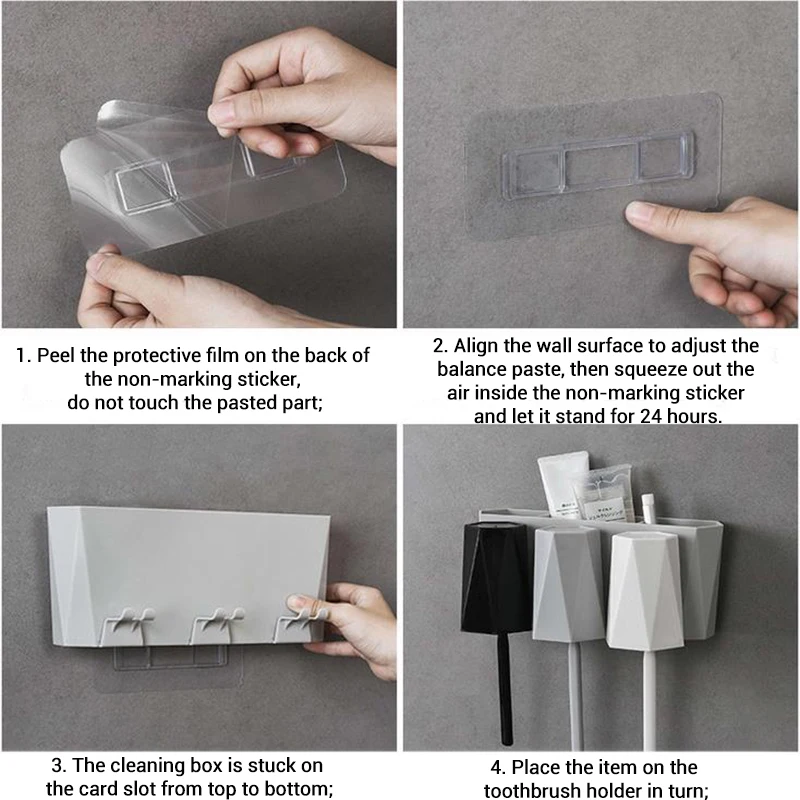 1. Peel the protective film on the back of the non-marking sticker, do not touch the pasted part;

2. Align the wall surface to adjust the balance paste, then squeeze out the air inside the non-marking sticker and let it stand for 24 hours.

3. The cleaning box is stuck on the card slot from top to bottom;

4. Place the item on the toothbrush holder in turn;