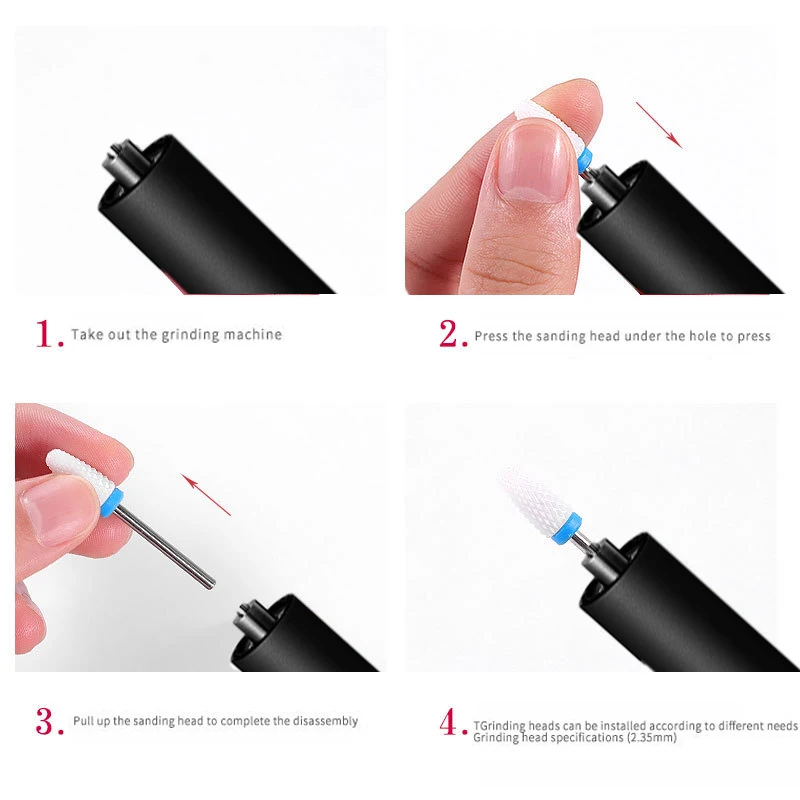 1. Take out the grinding machine

2. Press the sanding head under the hole to press

3. Pull up the sanding head to complete the disassembly

4. TGrinding heads can be installed according to different needs
Grinding head specifications (2.35mm)