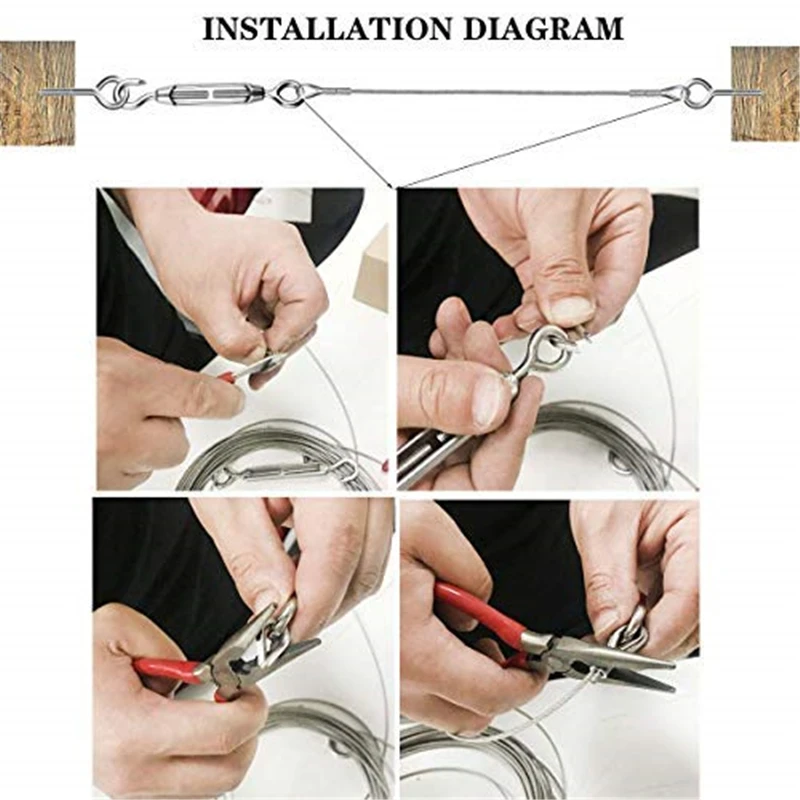 INSTALLATION DIAGRAM