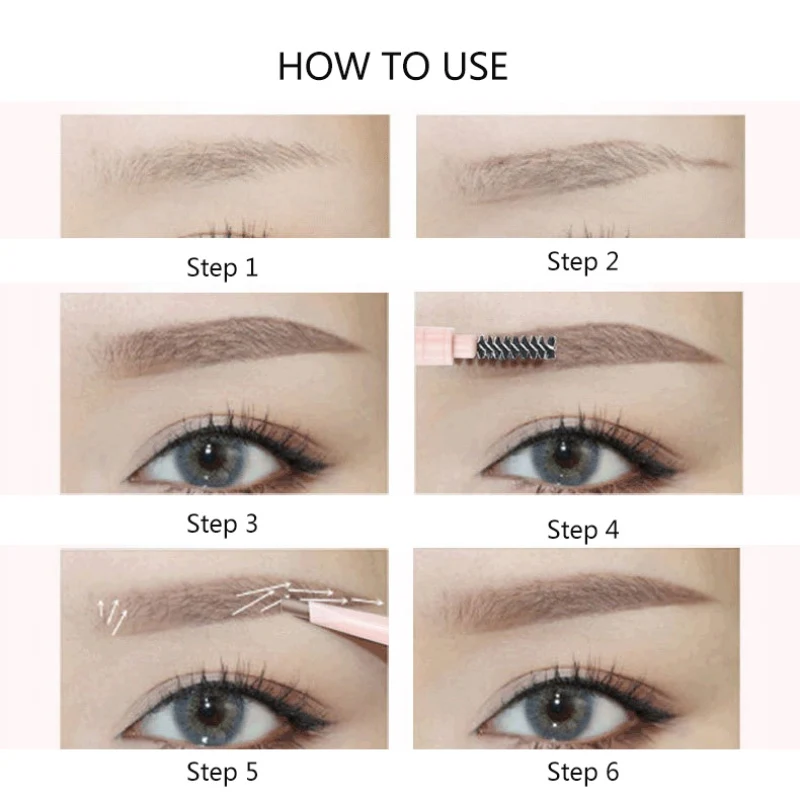 HOW TO USE

Step 1

Step 2

Step 3

Step 4

Step 5

Step 6