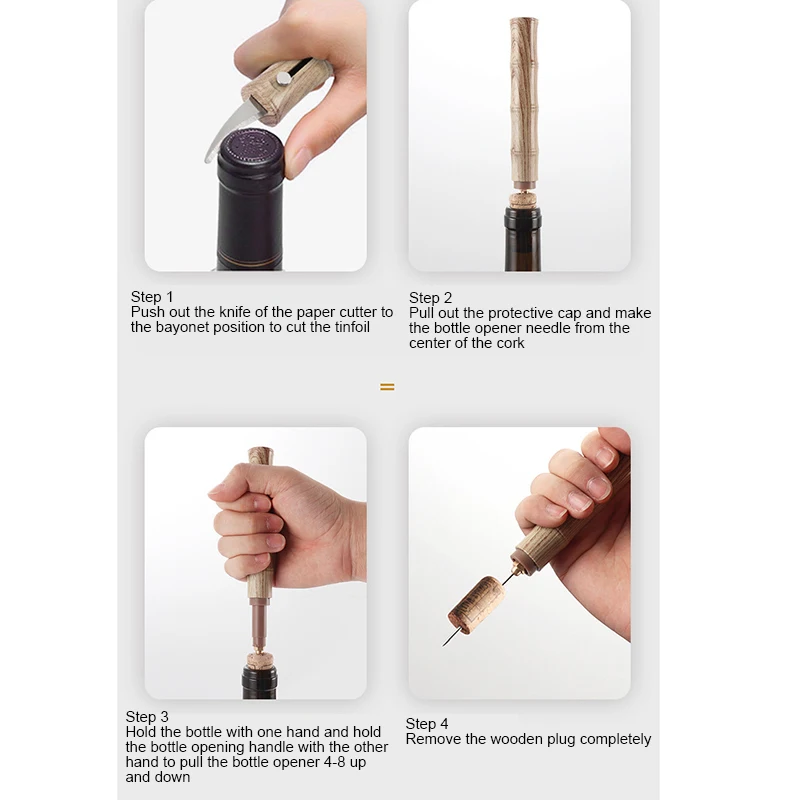 Step 1
Push out the knife of the paper cutter to the bayonet position to cut the tinfoil

Step 2
Pull out the protective cap and make the bottle opener needle from the center of the cork

=

Step 3
Hold the bottle with one hand and hold the bottle opening handle with the other hand to pull the bottle opener 4-8 up and down

Step 4
Remove the wooden plug completely