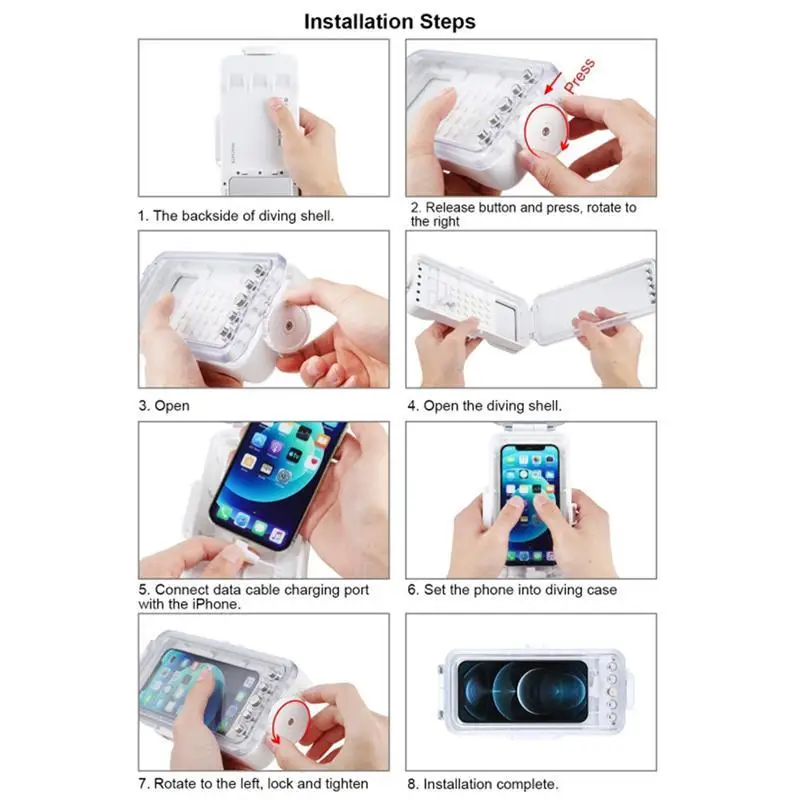 Installation Steps

1. The backside of diving shell.

Press

2. Release button and press, rotate to the right

3. Open

4. Open the diving shell.

5. Connect data cable charging port with the iPhone.

6. Set the phone into diving case

7. Rotate to the left, lock and tighten

8. Installation complete.