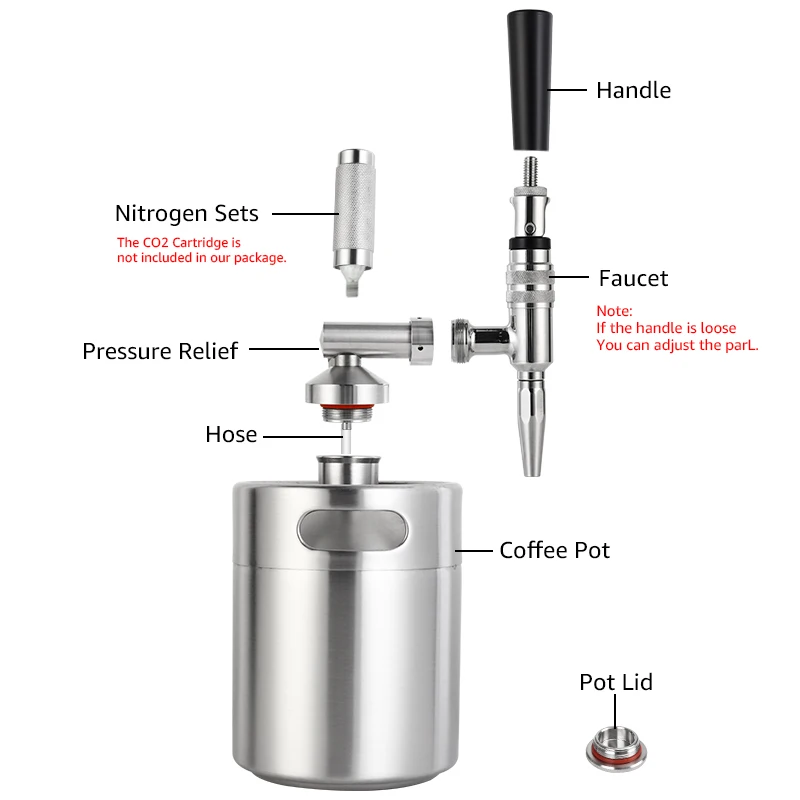 Handle

Nitrogen Sets
The CO2 Cartridge is not included in our package.

Faucet
Note:
If the handle is loose
You can adjust the parL.

Pressure Relief

Hose

Coffee Pot

Pot Lid