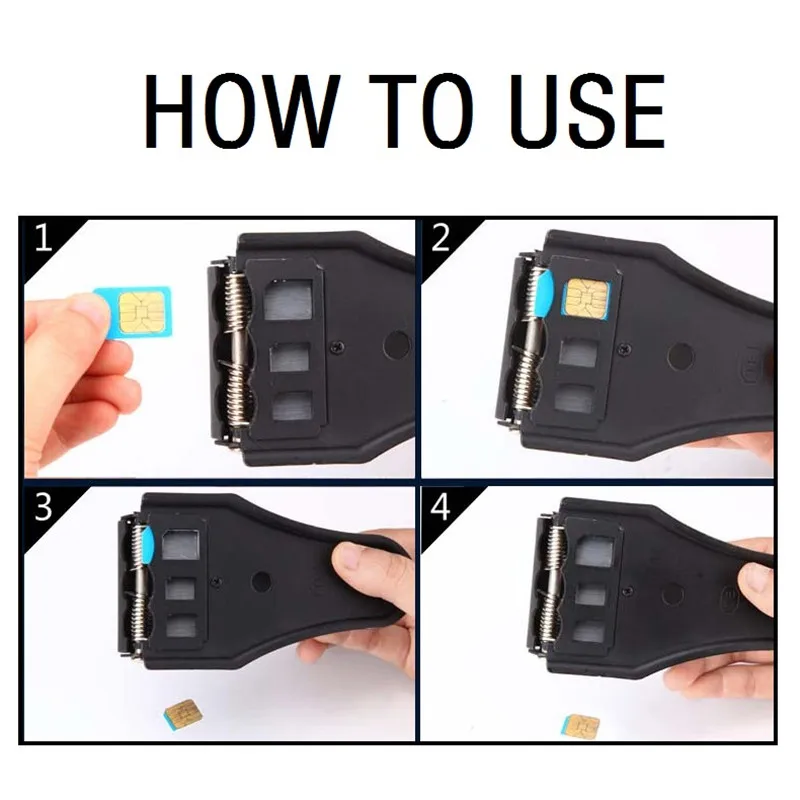 HOW TO USE

1

2

3

4