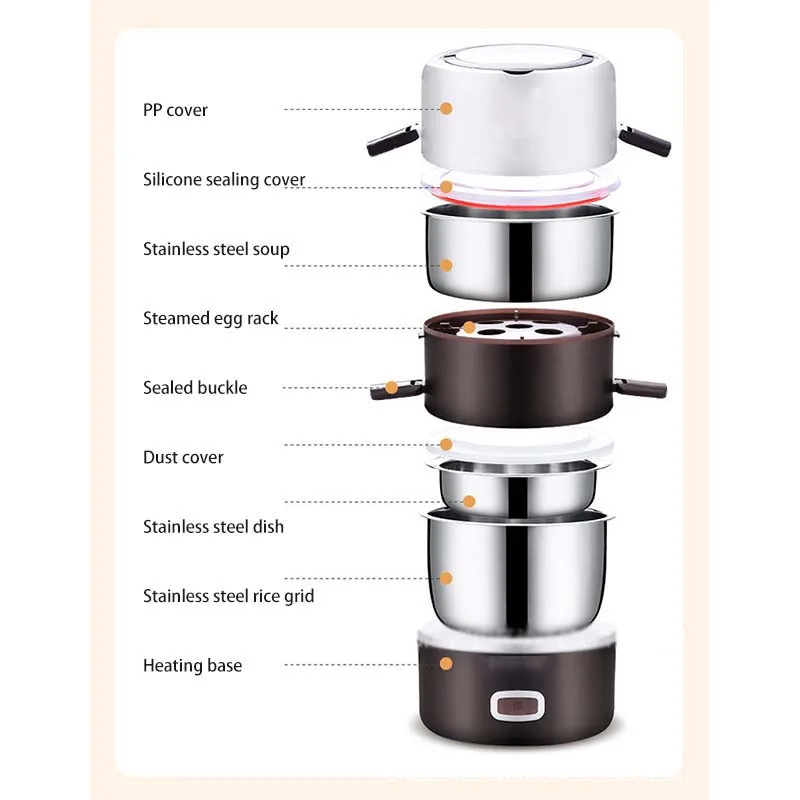 PP cover

Silicone sealing cover

Stainless steel soup

Steamed egg rack

Sealed buckle

Dust cover

Stainless steel dish

Stainless steel rice grid

Heating base