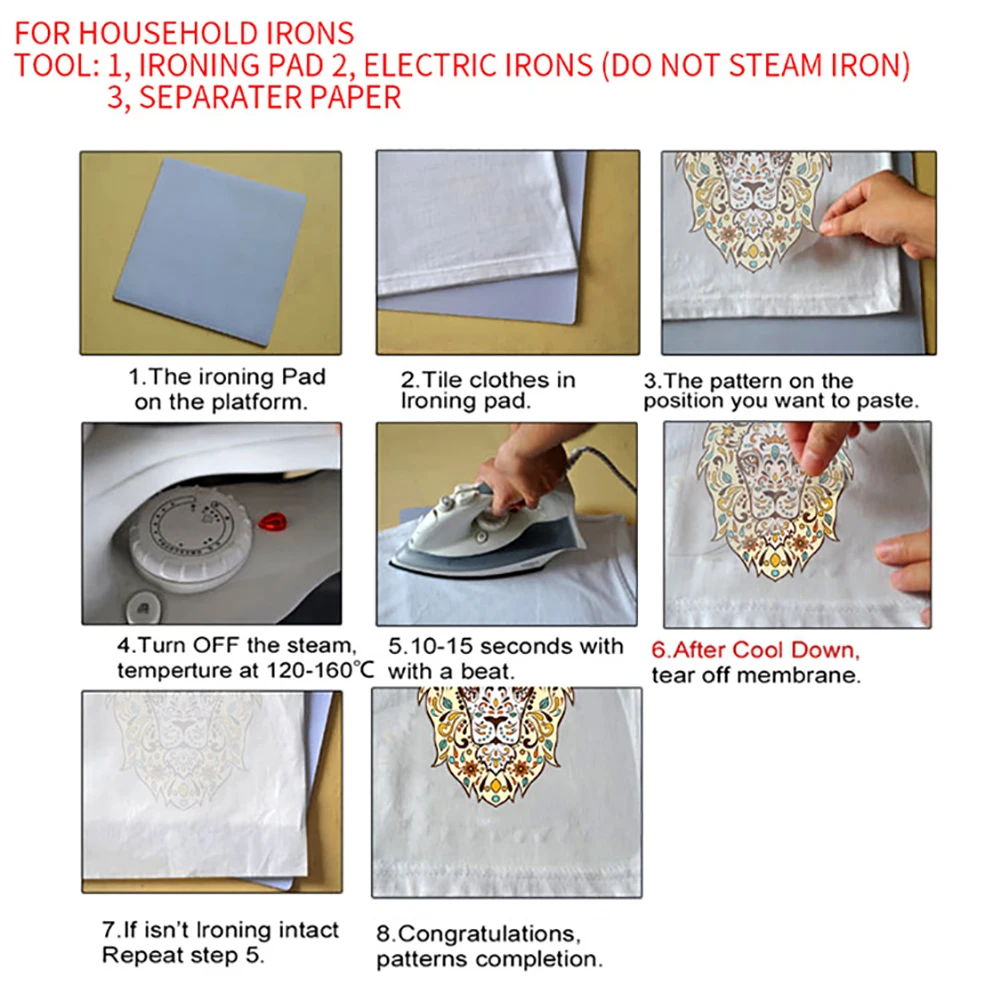 FOR HOUSEHOLD IRONS
TOOL: 1, IRONING PAD 2, ELECTRIC IRONS (DO NOT STEAM IRON)
3, SEPARATER PAPER

1.The ironing Pad on the platform.

2.Tile clothes in Ironing pad.

3.The pattern on the position you want to paste.

4.Turn OFF the steam, temperture at 120-160°C

5.10-15 seconds with with a beat.

6.After Cool Down, tear off membrane.

7.If isn't Ironing intact Repeat step 5.

8.Congratulations, patterns completion.