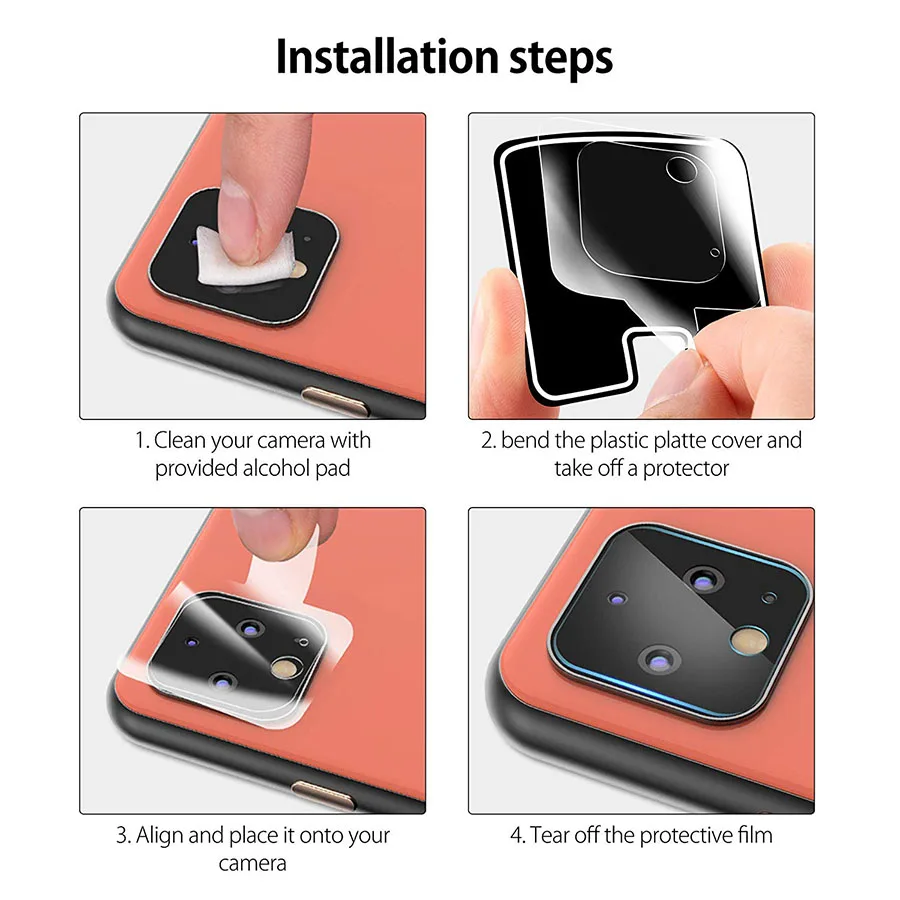 Installation steps

1. Clean your camera with provided alcohol pad

2. bend the plastic platte cover and take off a protector

3. Align and place it onto your camera

4. Tear off the protective film